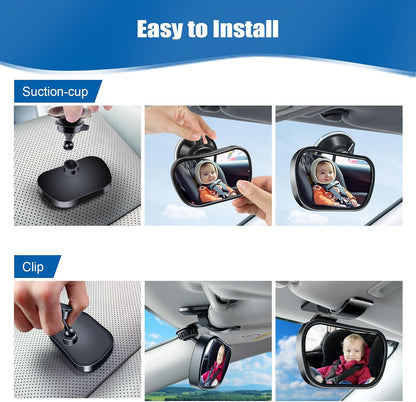 Easy to Install

Suction-cup

Clip