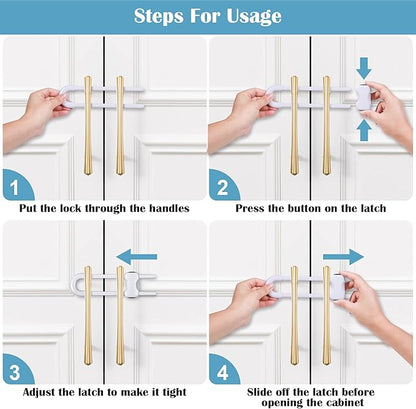 Steps For Usage

1

Put the lock through the handles

2

Press the button on the latch

3

Adjust the latch to make it tight

4

Slide off the latch before opening the cabinet