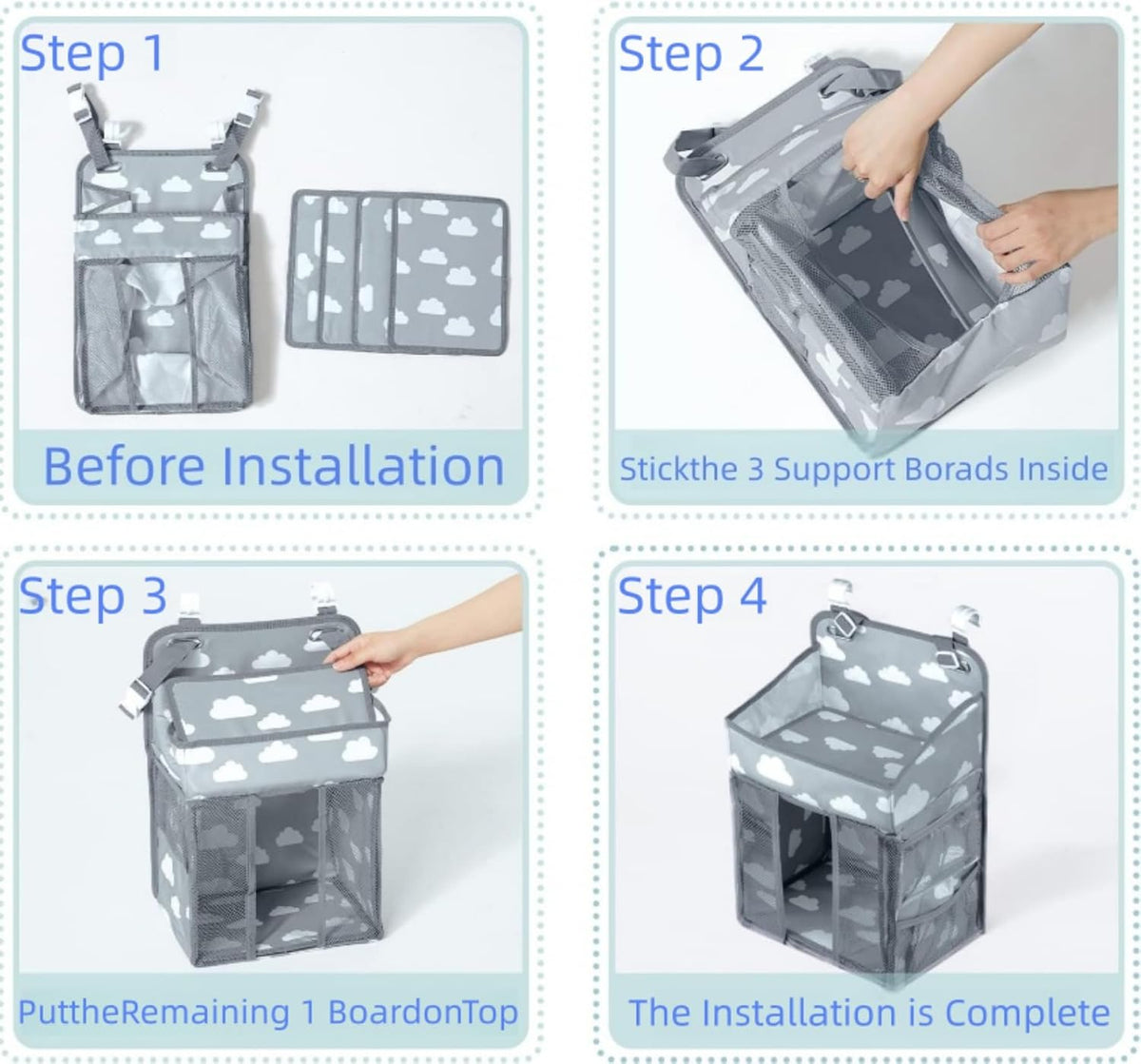 Step 1

Before Installation

Step 2

Stickthe 3 Support Borads Inside

Step 3

PuttheRemaining 1 BoardonTop

Step 4

The Installation is Complete