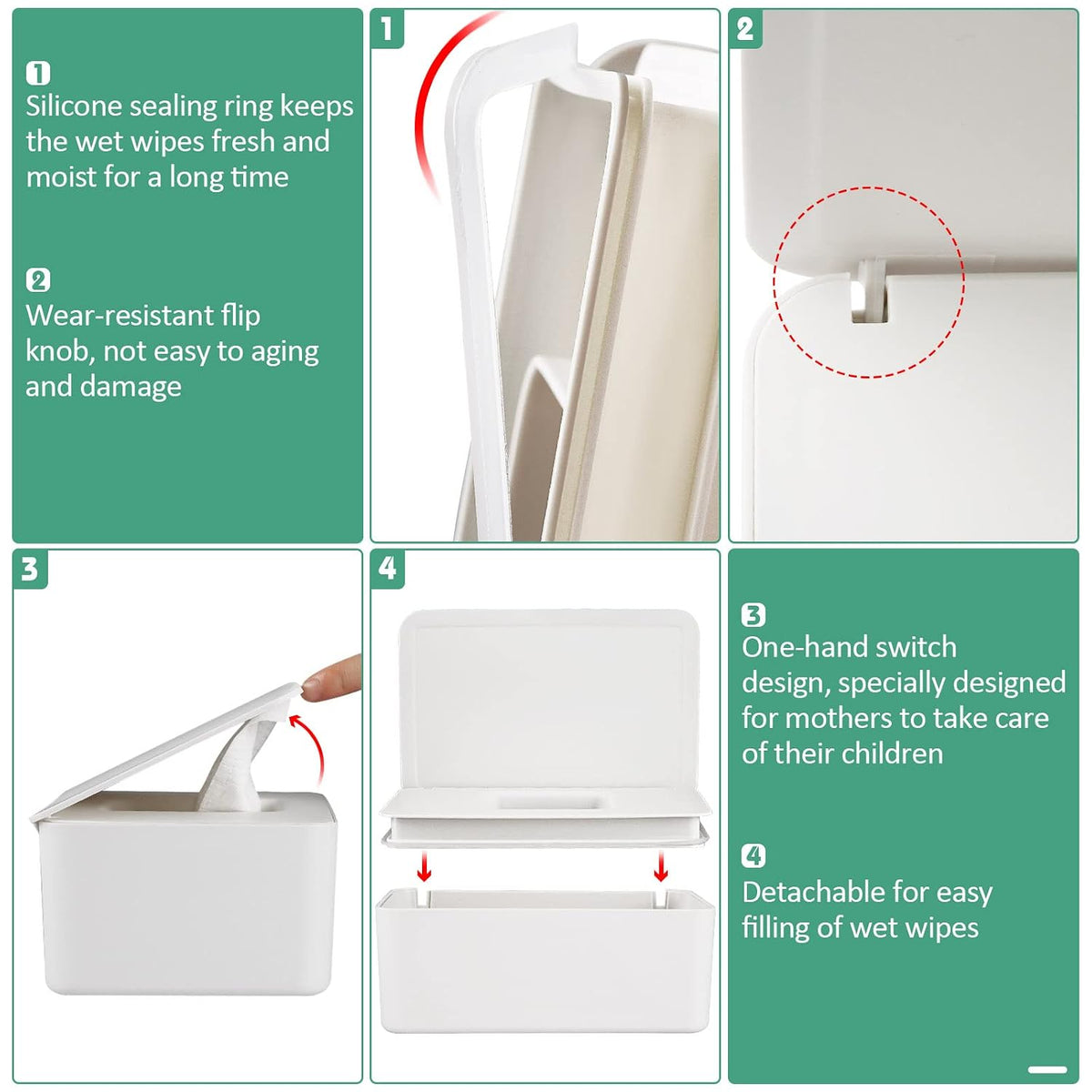 1
Silicone sealing ring keeps the wet wipes fresh and moist for a long time

2
Wear-resistant flip knob, not easy to aging and damage

1

2

3

4

3
One-hand switch design, specially designed for mothers to take care of their children

4
Detachable for easy filling of wet wipes