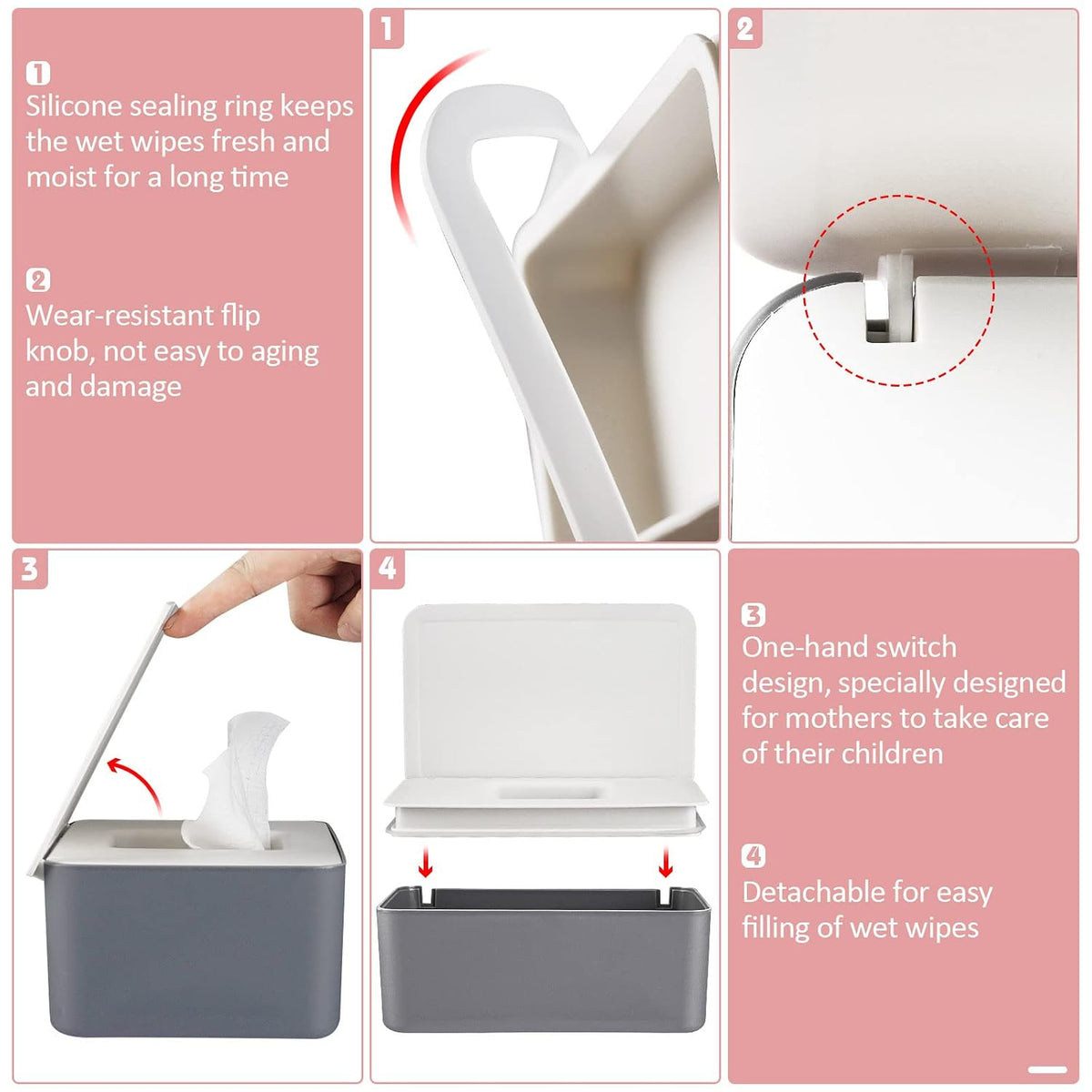 1
Silicone sealing ring keeps the wet wipes fresh and moist for a long time

2
Wear-resistant flip knob, not easy to aging and damage

1

2

3

4

3
One-hand switch design, specially designed for mothers to take care of their children

4
Detachable for easy filling of wet wipes