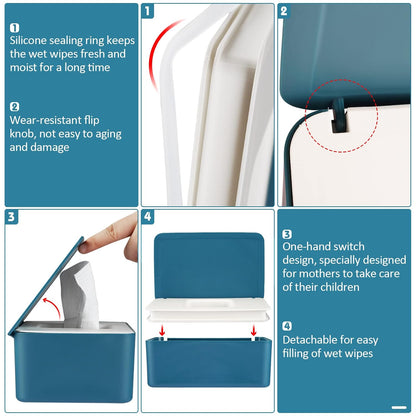 1
Silicone sealing ring keeps the wet wipes fresh and moist for a long time

2
Wear-resistant flip knob, not easy to aging and damage

1

2

3

4

3
One-hand switch design, specially designed for mothers to take care of their children

4
Detachable for easy filling of wet wipes