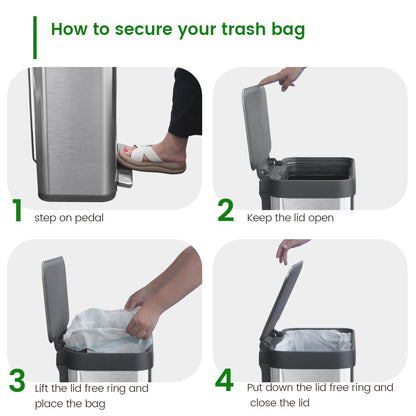 How to secure your trash bag

1 step on pedal

2 Keep the lid open

3 Lift the lid free ring and place the bag

4 Put down the lid free ring and close the lid