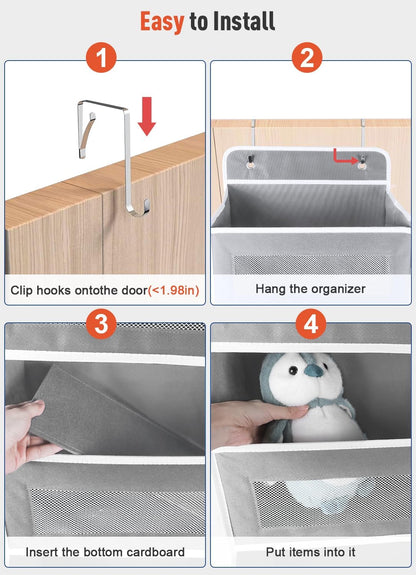 Easy to Install

1

Clip hooks ontothe door(<1.98in)

2

Hang the organizer

3

Insert the bottom cardboard

4

Put items into it