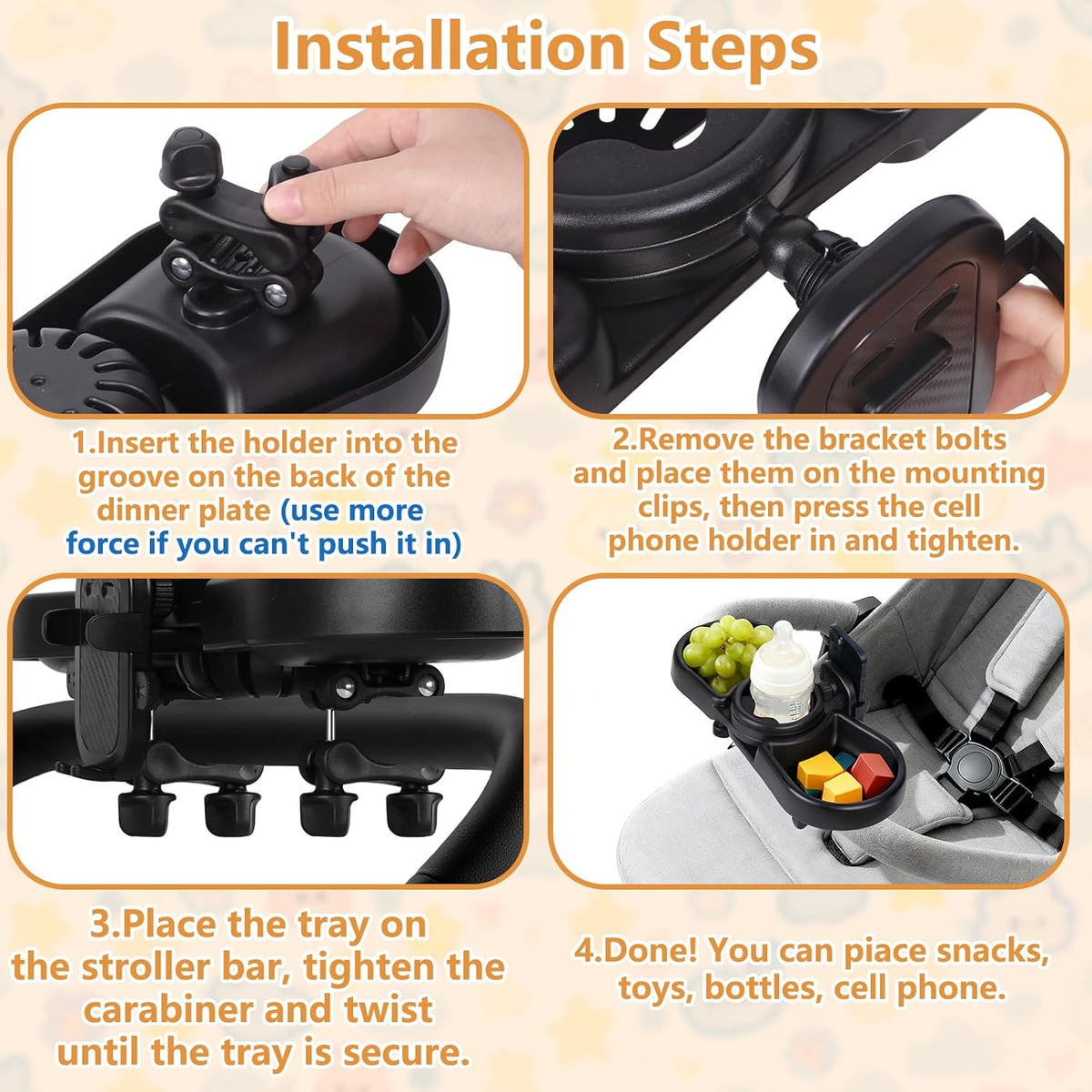 Installation Steps

1.Insert the holder into the groove on the back of the dinner plate (use more force if you can't push it in)

2.Remove the bracket bolts and place them on the mounting clips, then press the cell phone holder in and tighten.

3.Place the tray on the stroller bar, tighten the carabiner and twist until the tray is secure.

4.Done! You can piace snacks, toys, bottles, cell phone.