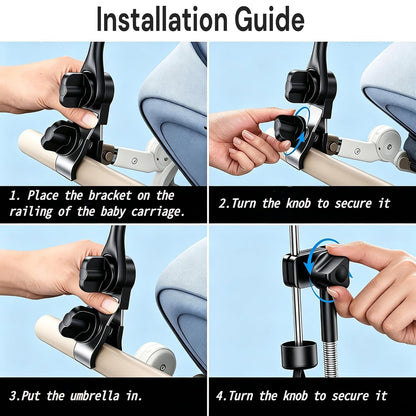 Installation Guide

1. Place the bracket on the railing of the baby carriage.

2.Turn the knob to secure it

3.Put the umbrella in.

4.Turn the knob to secure it