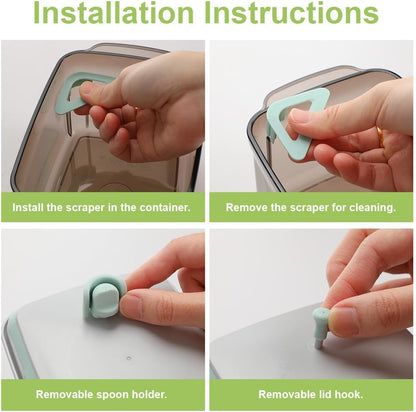 Installation Instructions

Install the scraper in the container.

Remove the scraper for cleaning.

Removable spoon holder.

Removable lid hook.