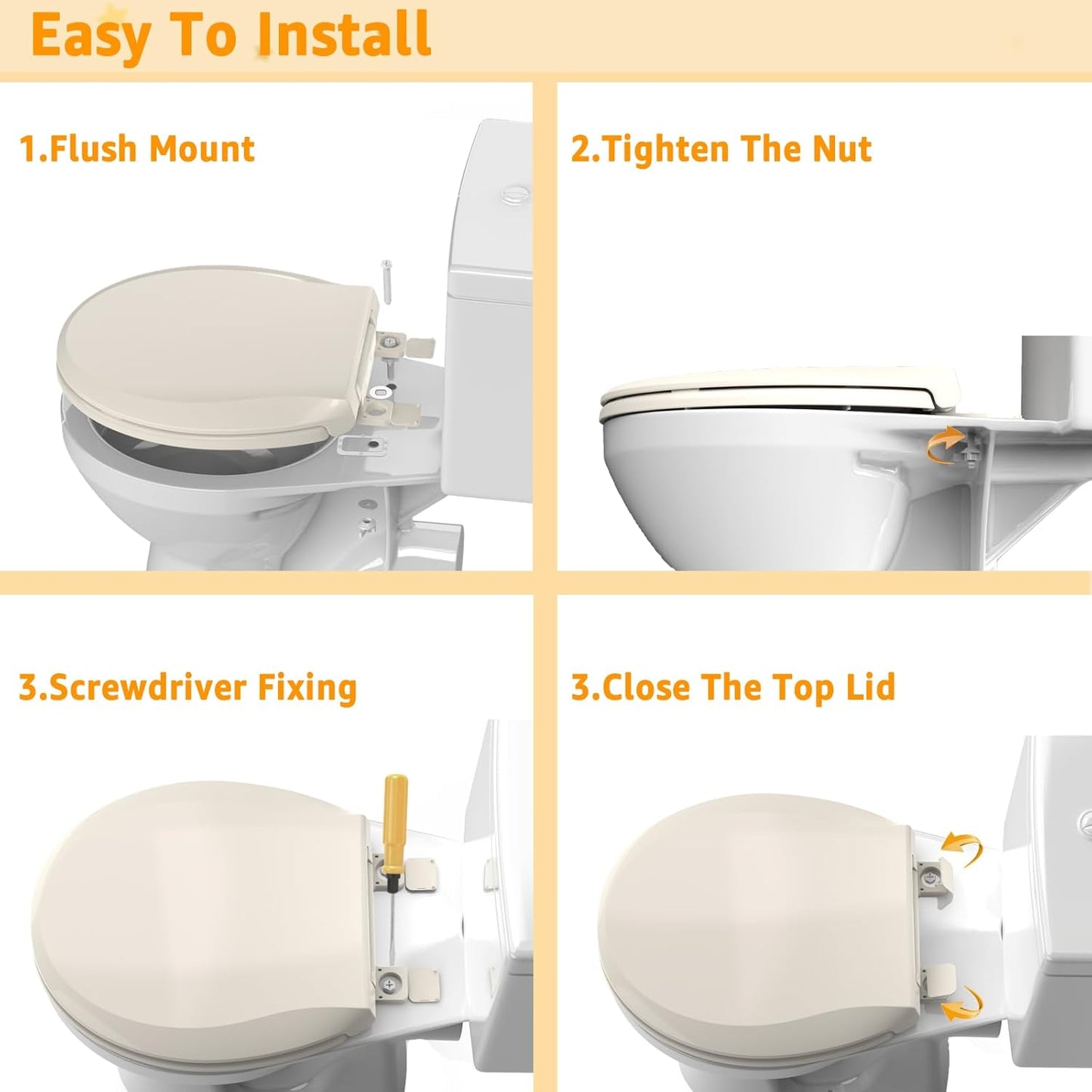 Easy To Install

1.Flush Mount

2.Tighten The Nut

3.Screwdriver Fixing

3.Close The Top Lid