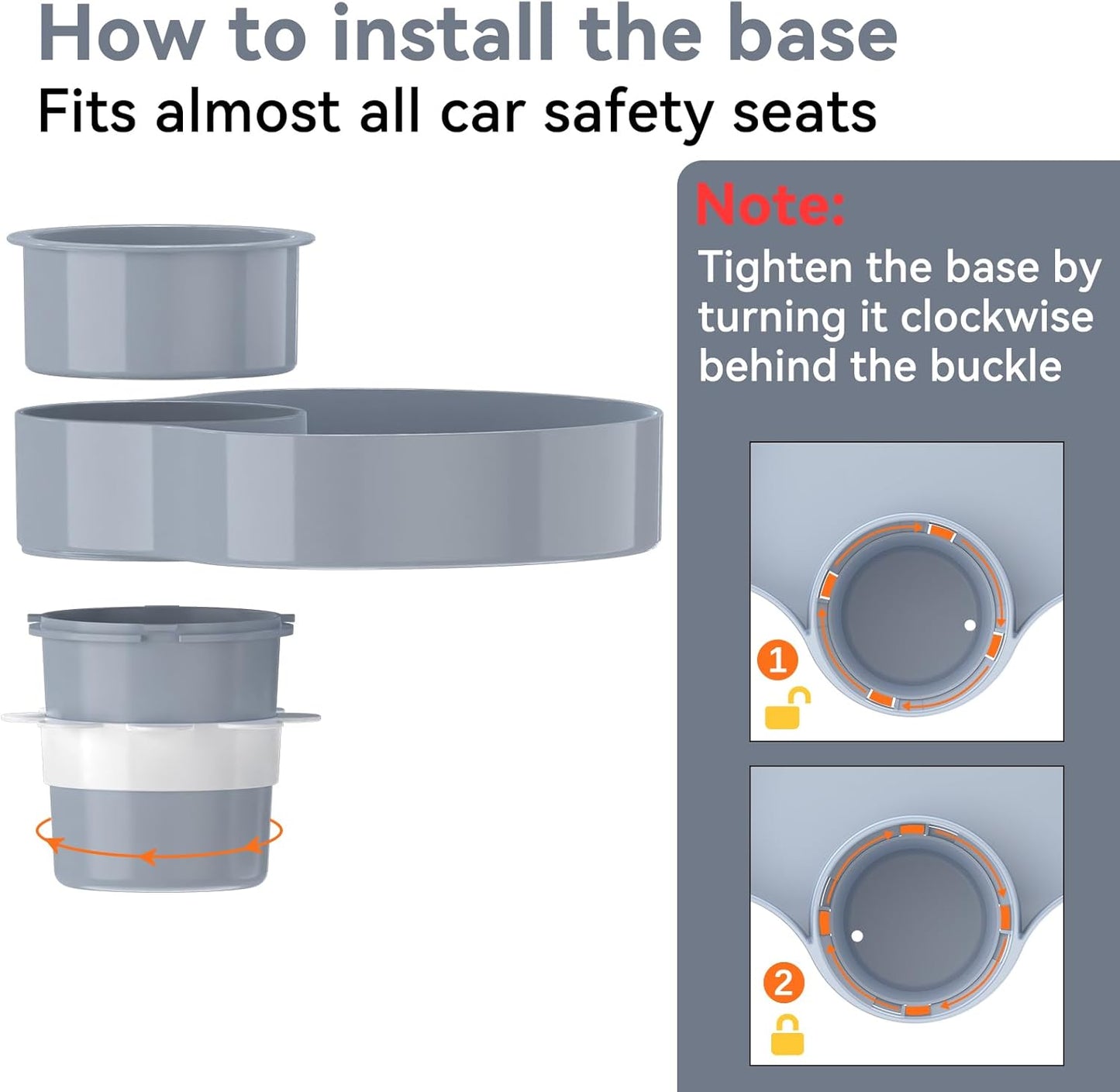 How to install the base
Fits almost all car safety seats

Note:
Tighten the base by turning it clockwise behind the buckle

1

2