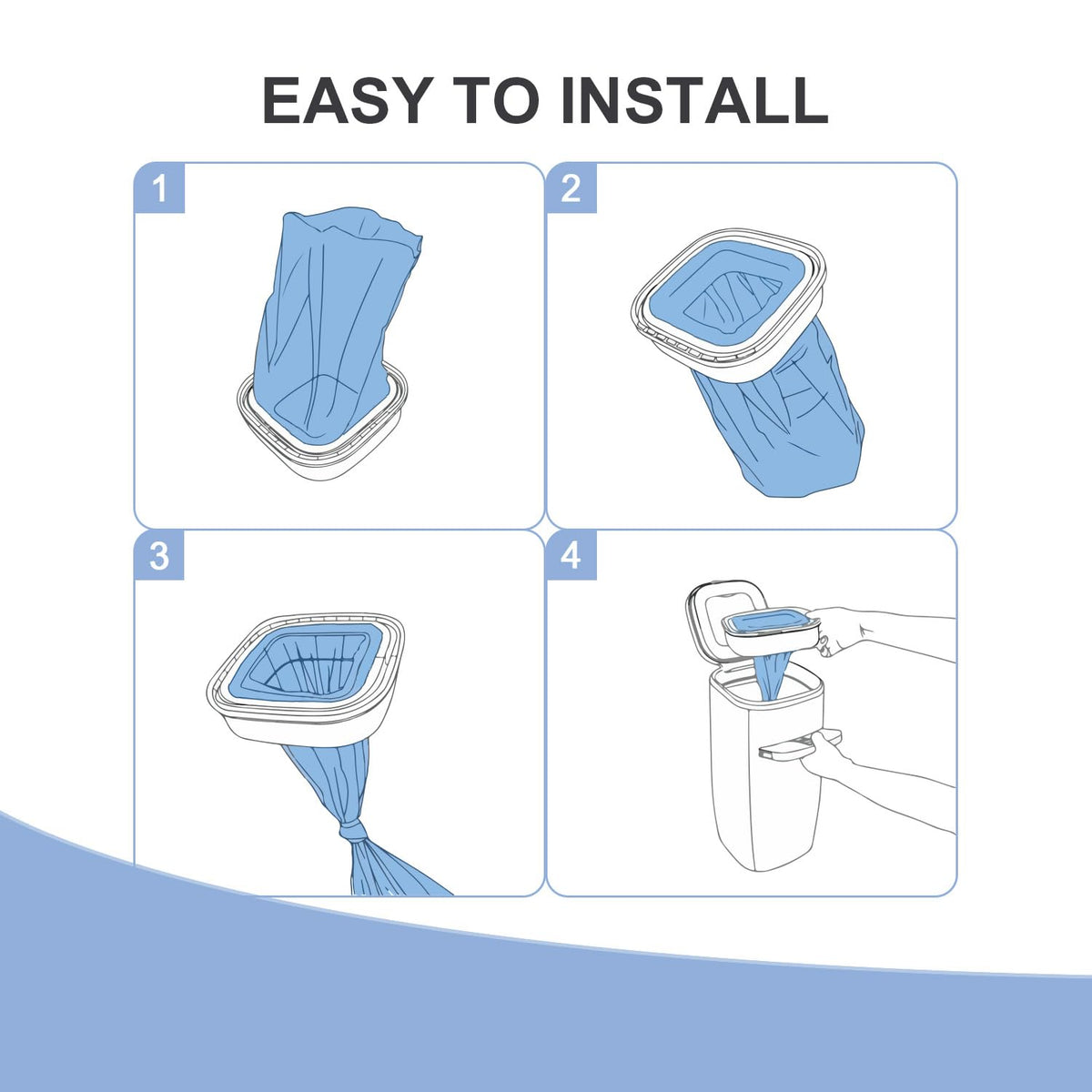 EASY TO INSTALL

1

2

3

4