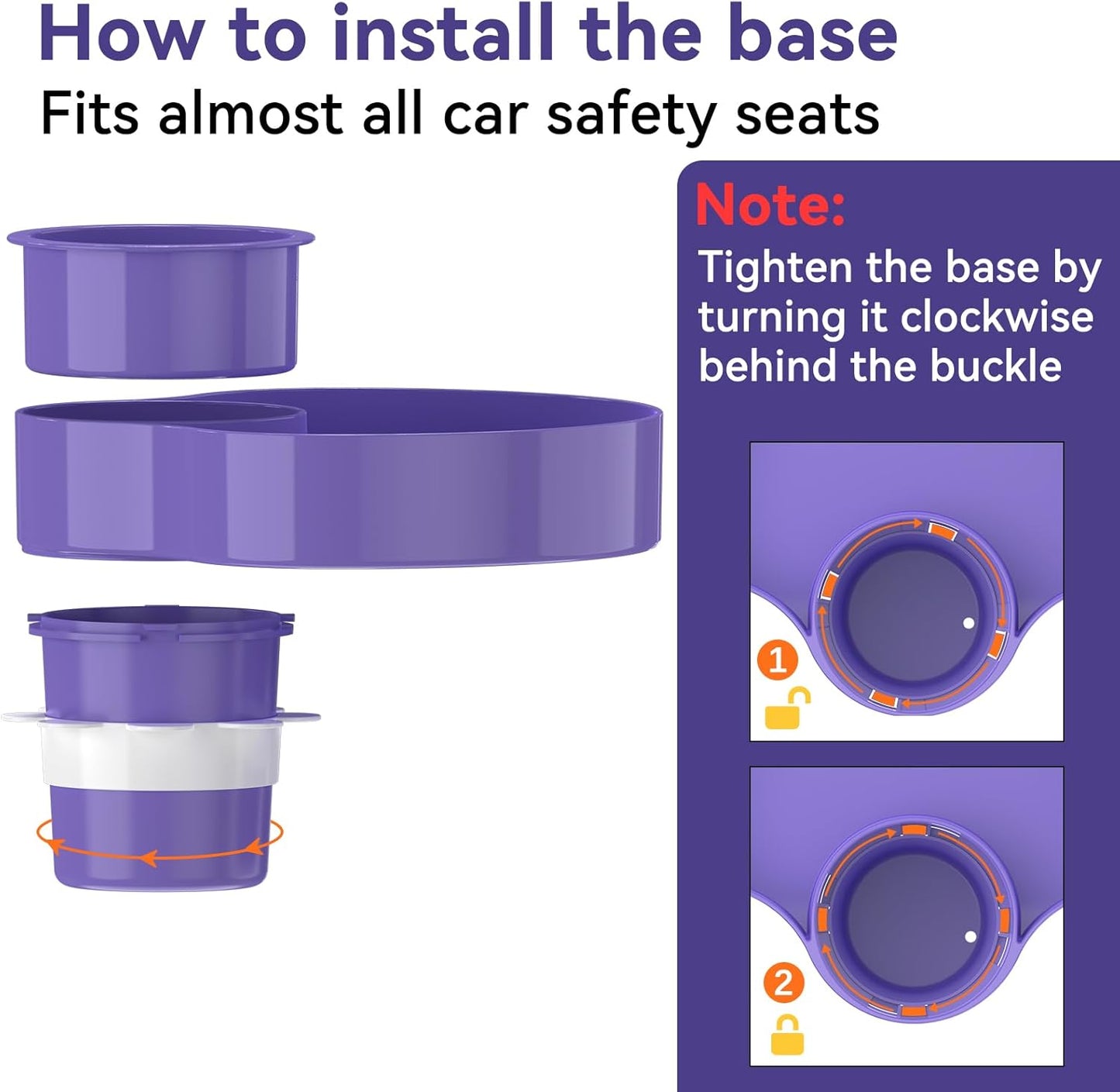 How to install the base
Fits almost all car safety seats

Note:
Tighten the base by turning it clockwise behind the buckle

1

2