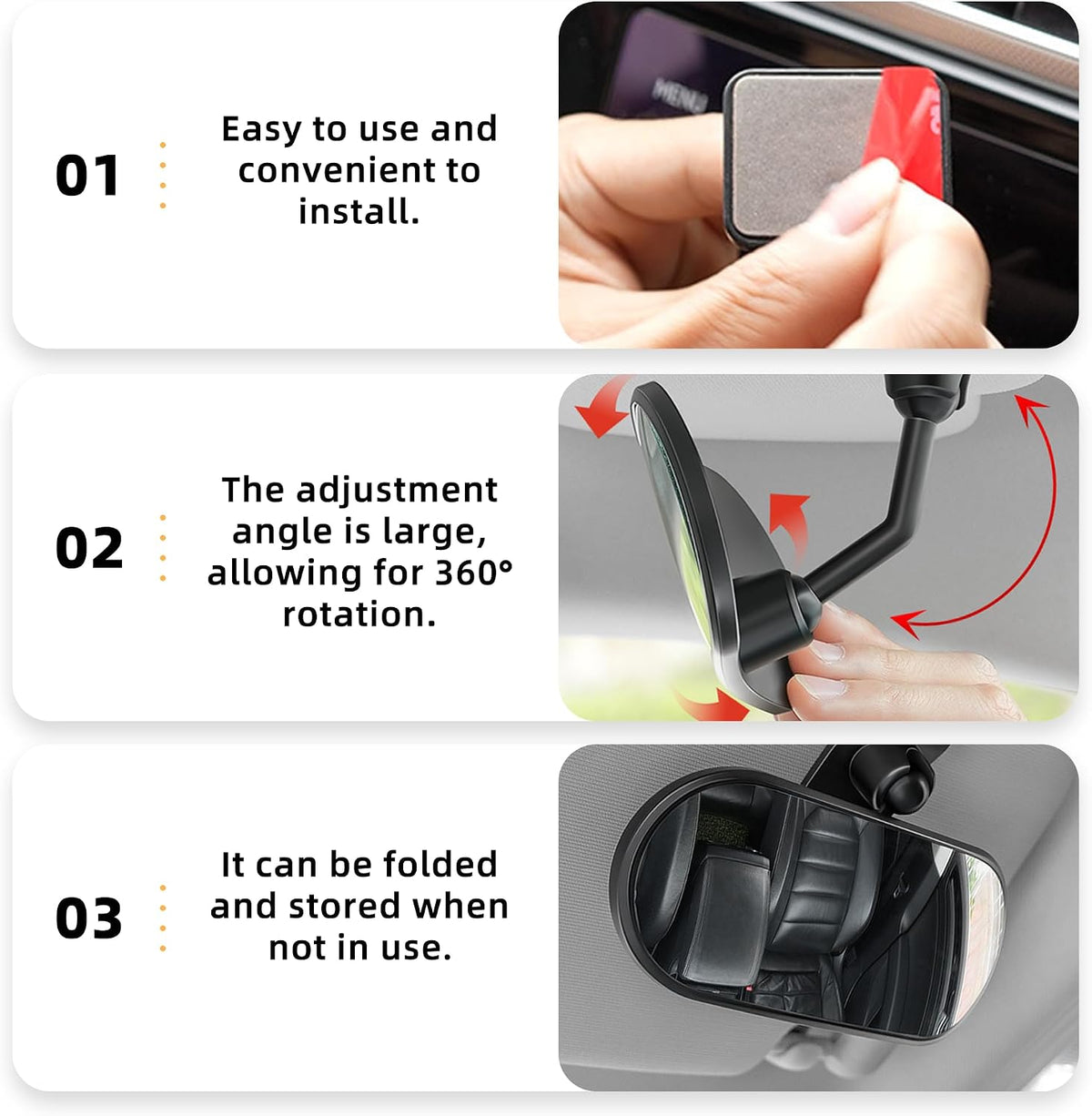 01

Easy to use and convenient to install.

MENU

02

The adjustment angle is large, allowing for 360° rotation.

03

It can be folded and stored when not in use.