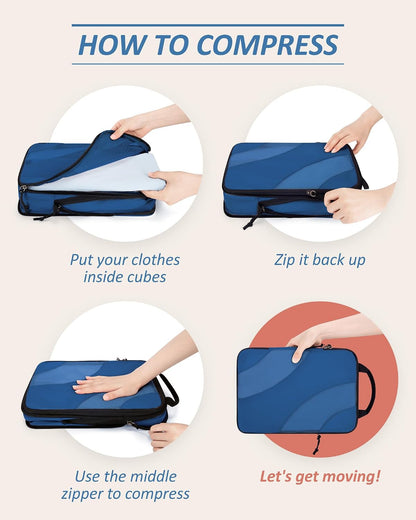 HOW TO COMPRESS

Put your clothes inside cubes

Zip it back up

Use the middle zipper to compress

Let's get moving!