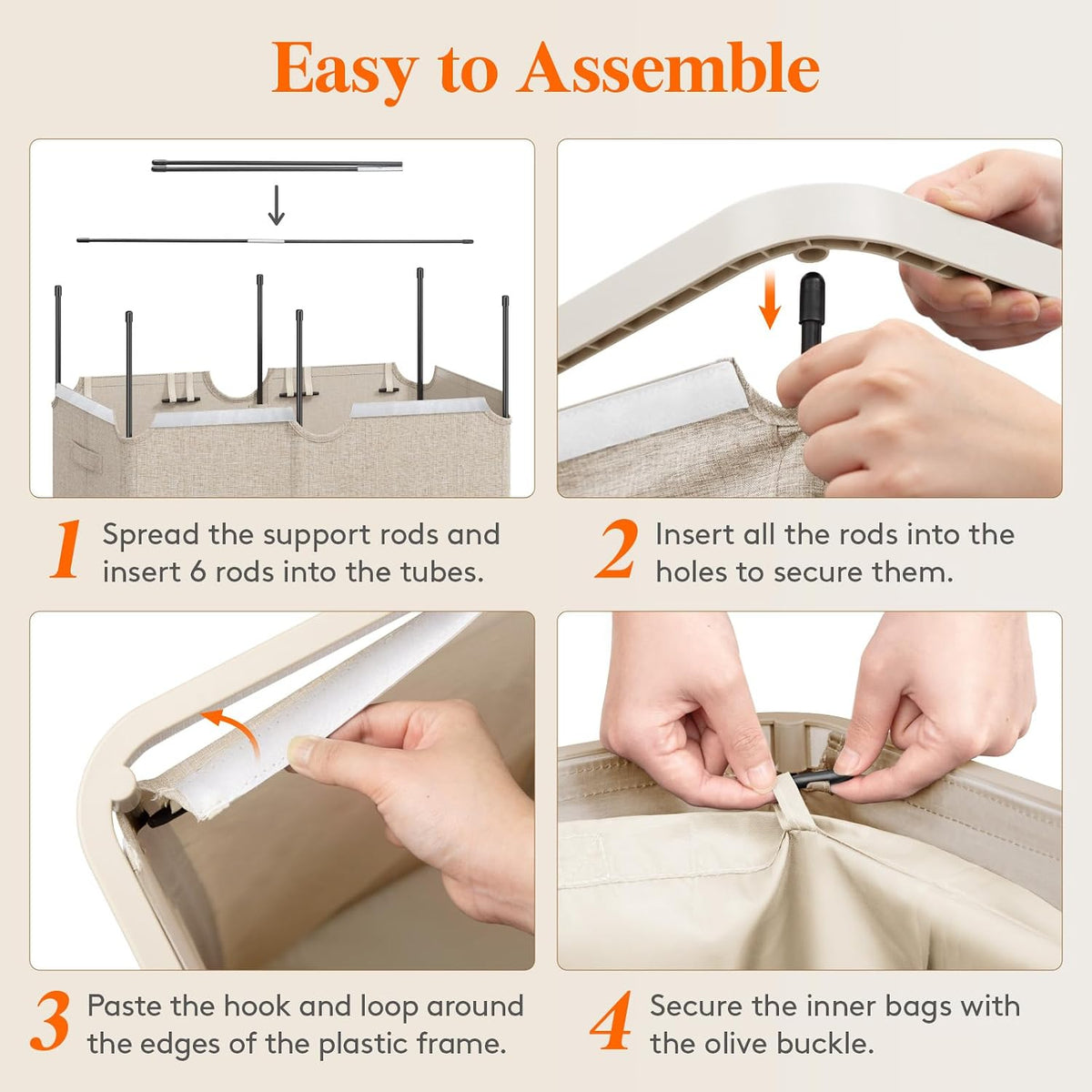 Easy to Assemble

1 Spread the support rods and insert 6 rods into the tubes.

2 Insert all the rods into the holes to secure them.

3 Paste the hook and loop around the edges of the plastic frame.

4 Secure the inner bags with the olive buckle.