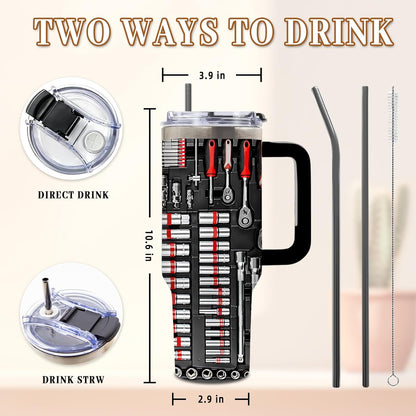 TWO WAYS TO DRINK

3.9 in

DIRECT DRINK

10.6 in

DRINK STRW

2.9 in