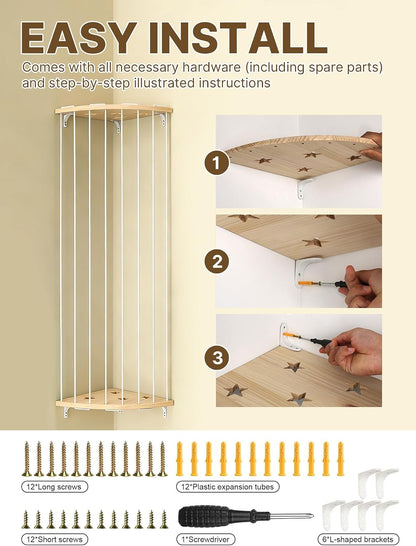 EASY INSTALL

Comes with all necessary hardware (including spare parts) and step-by-step illustrated instructions

1

2

3

12*Long screws

12*Plastic expansion tubes

12*Short screws

1*Screwdriver

6*L-shaped brackets