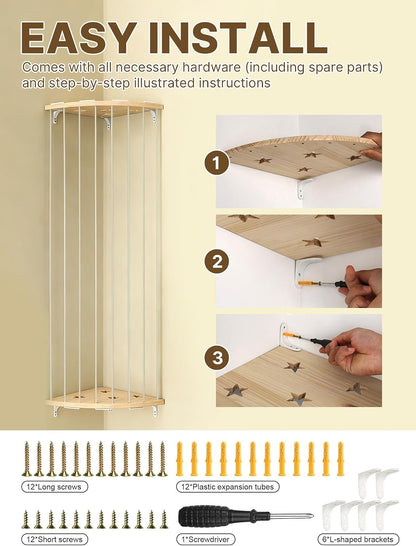 EASY INSTALL

Comes with all necessary hardware (including spare parts) and step-by-step illustrated instructions

1

2

3

12*Long screws

12*Plastic expansion tubes

12*Short screws

1*Screwdriver

6*L-shaped brackets