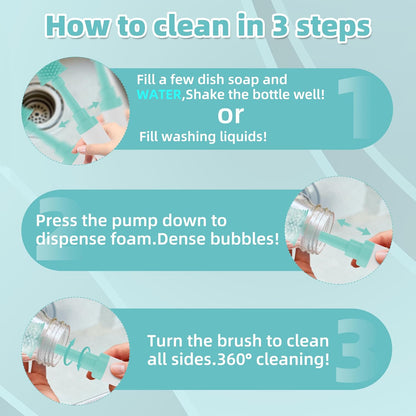 How to clean in 3 steps

Fill a few dish soap and WATER,Shake the bottle well!

or

Fill washing liquids!

1

2

Press the pump down to dispense foam.Dense bubbles!

Turn the brush to clean all sides.360° cleaning!

3