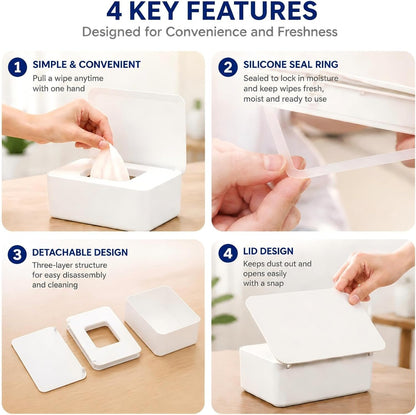 4 KEY FEATURES
Designed for Convenience and Freshness

1 SIMPLE & CONVENIENT
Pull a wipe anytime with one hand

2 SILICONE SEAL RING
Sealed to lock in moisture and keep wipes fresh, moist and ready to use

3 DETACHABLE DESIGN
Three-layer structure for easy disassembly and cleaning

4 LID DESIGN
Keeps dust out and opens easily with a snap