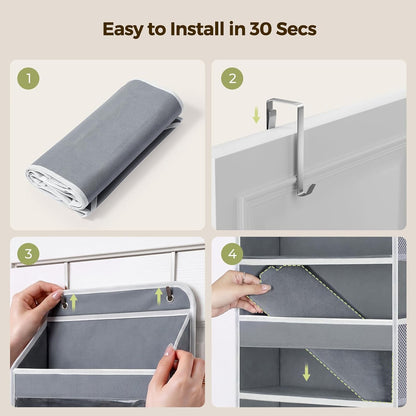 Easy to Install in 30 Secs

1

2

3

4