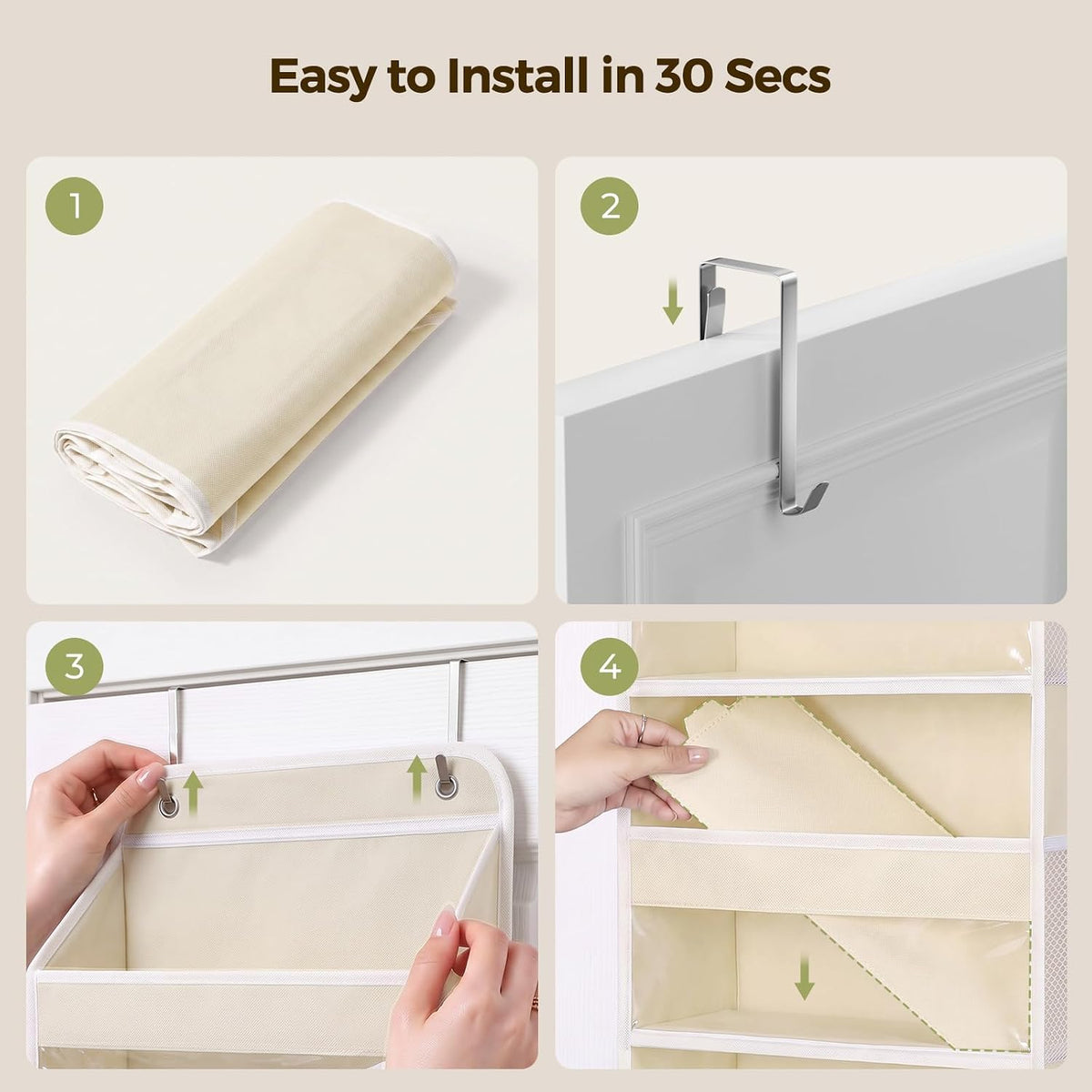 Easy to Install in 30 Secs

1

2

3

4