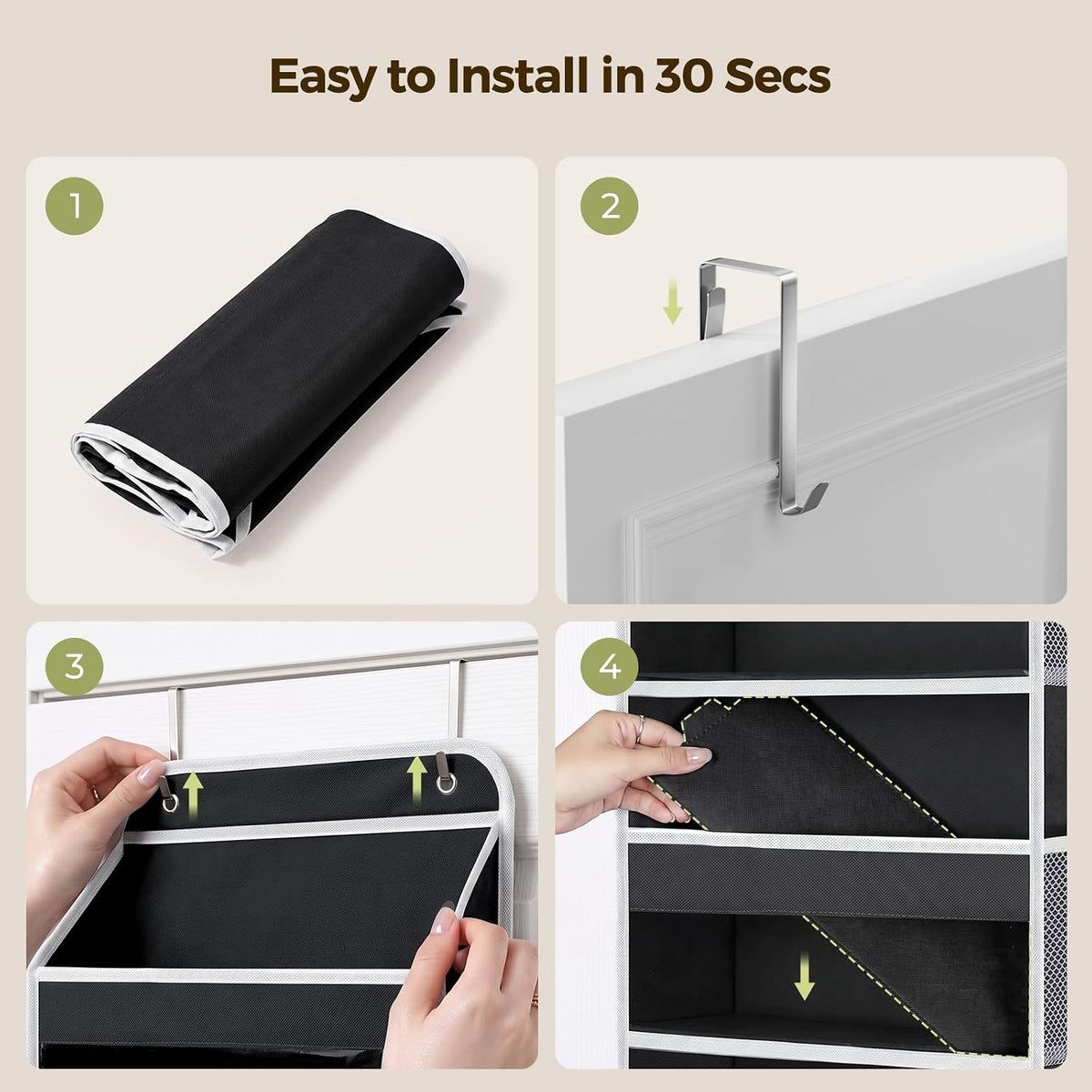 Easy to Install in 30 Secs

1

2

3

4