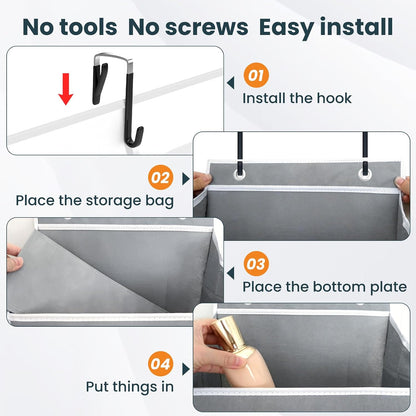 No tools No screws Easy install

01
Install the hook

02
Place the storage bag

03
Place the bottom plate

04
Put things in