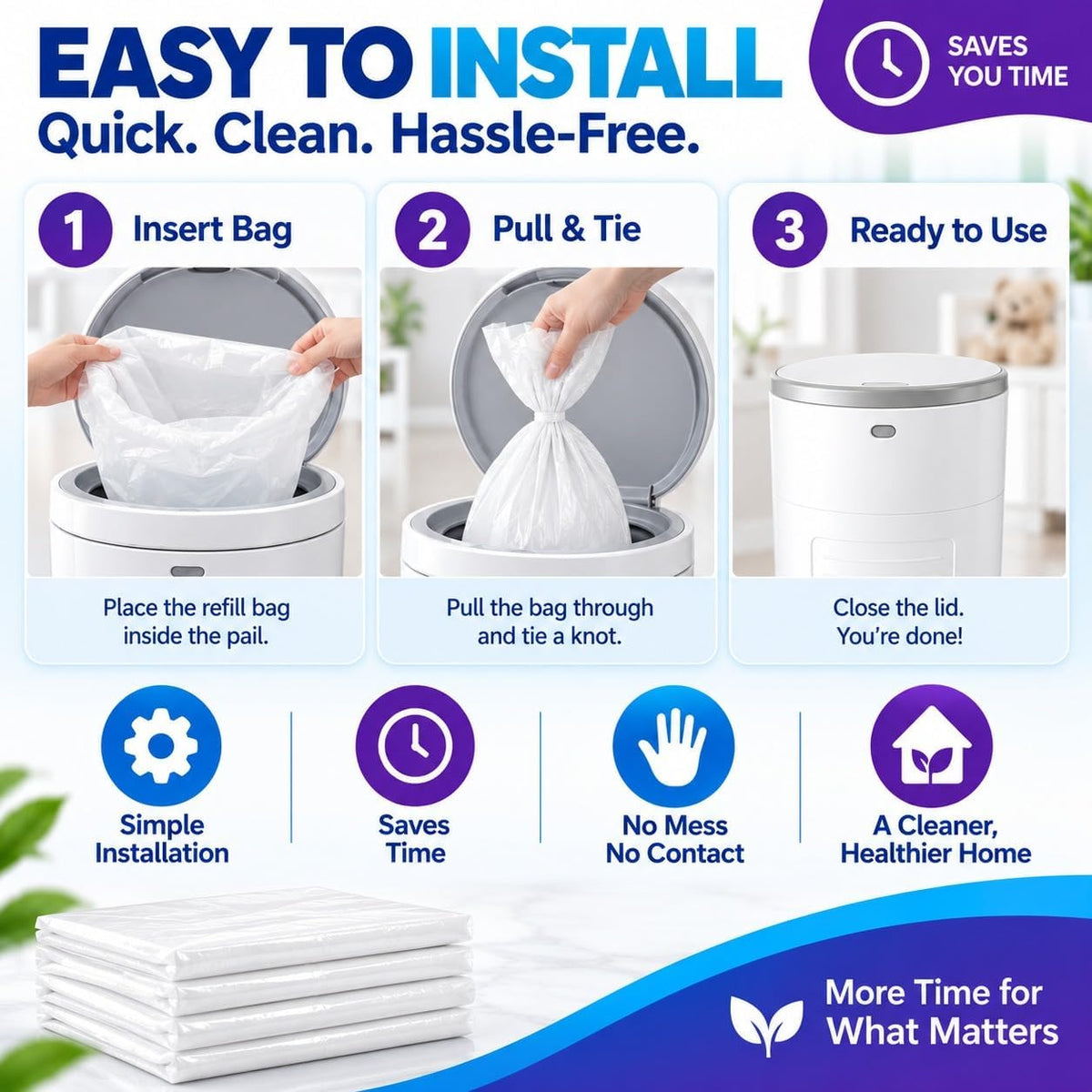 EASY TO INSTALL
Quick. Clean. Hassle-Free.

SAVES YOU TIME

1 Insert Bag
Place the refill bag inside the pail.

2 Pull & Tie
Pull the bag through and tie a knot.

3 Ready to Use
Close the lid. You're done!

Simple Installation

Saves Time

No Mess No Contact

A Cleaner, Healthier Home

More Time for What Matters