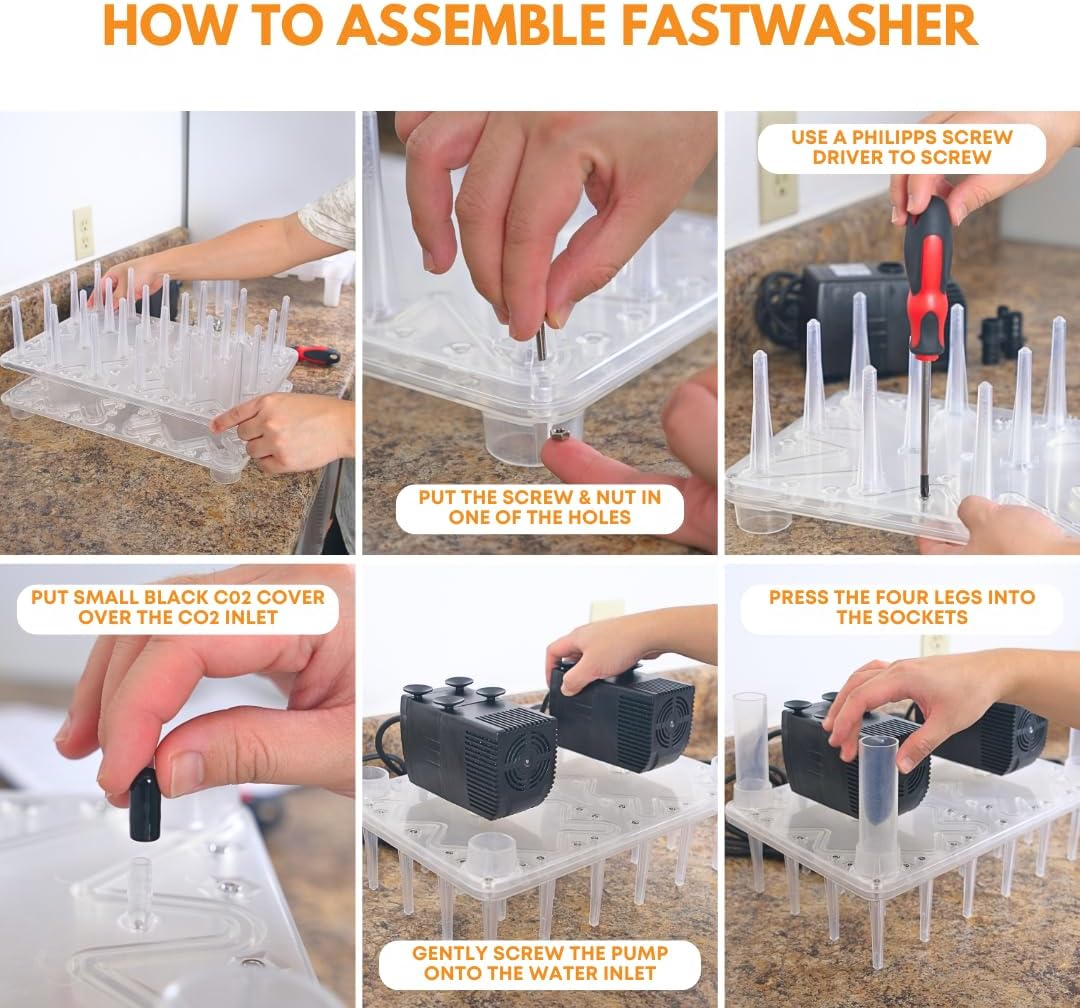 HOW TO ASSEMBLE FASTWASHER

PUT THE SCREW & NUT IN ONE OF THE HOLES

USE A PHILIPPS SCREW DRIVER TO SCREW

PUT SMALL BLACK C02 COVER OVER THE CO2 INLET

GENTLY SCREW THE PUMP ONTO THE WATER INLET

PRESS THE FOUR LEGS INTO THE SOCKETS