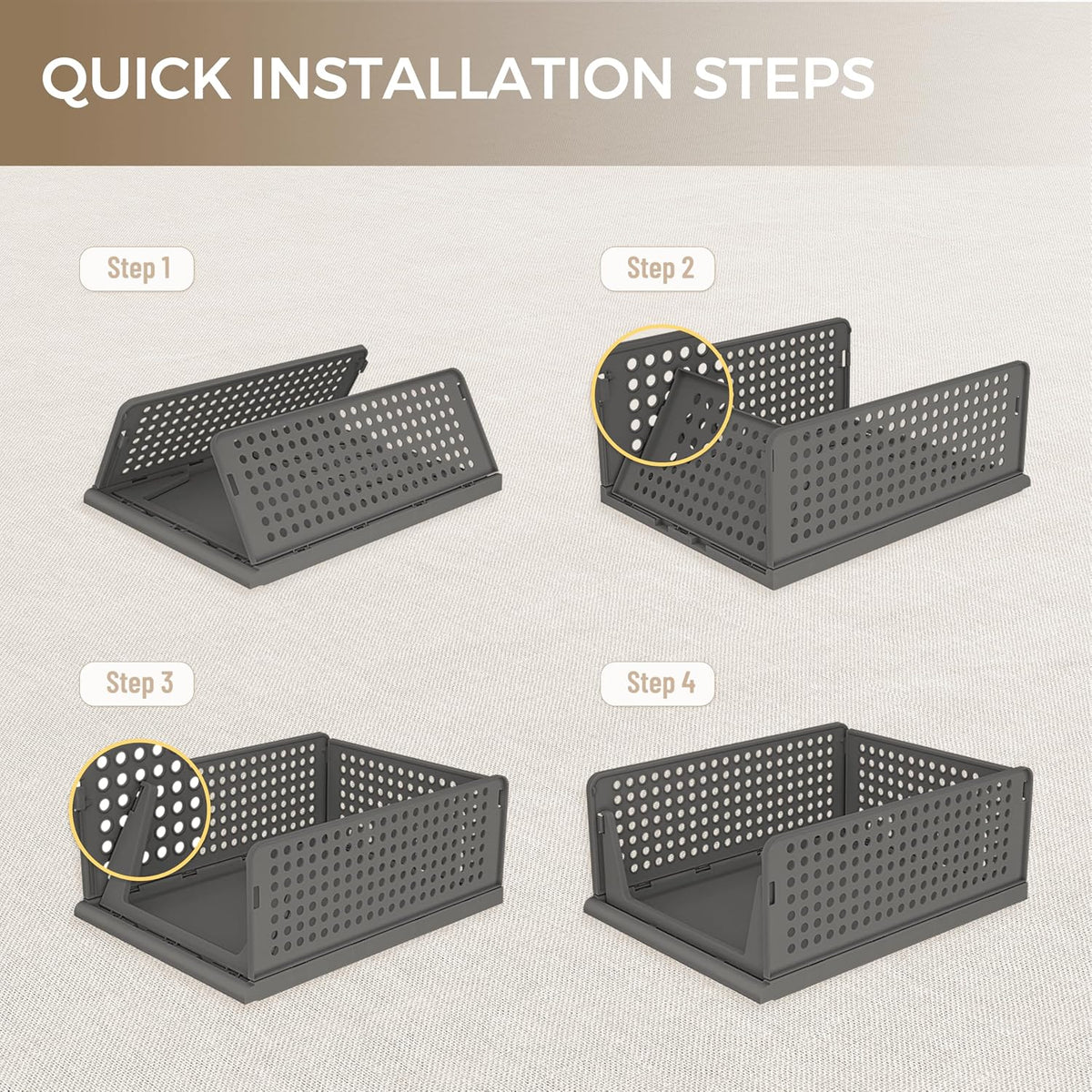 QUICK INSTALLATION STEPS

Step 1

Step 2

Step 3

Step 4