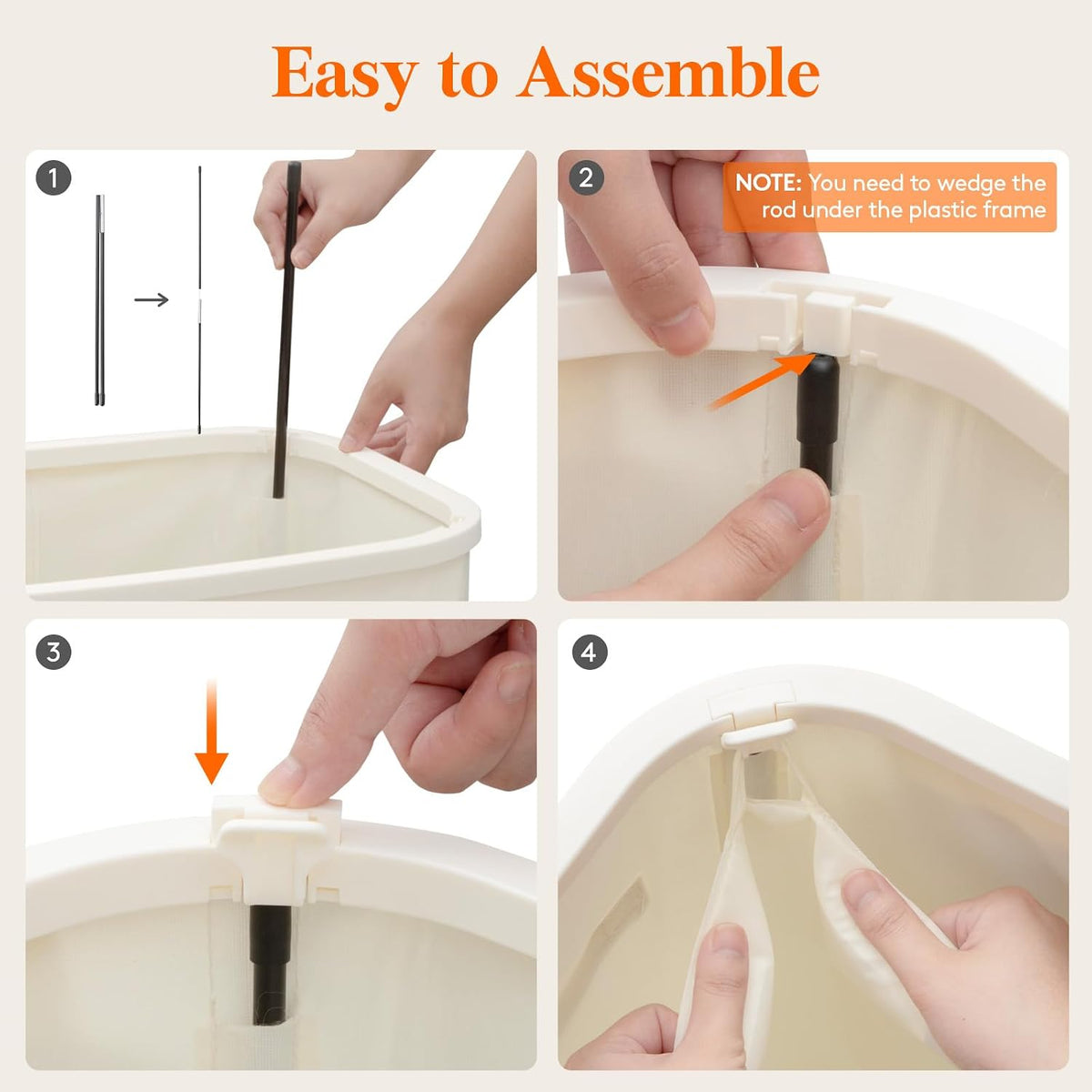 Easy to Assemble

1

2

NOTE: You need to wedge the rod under the plastic frame

3

4