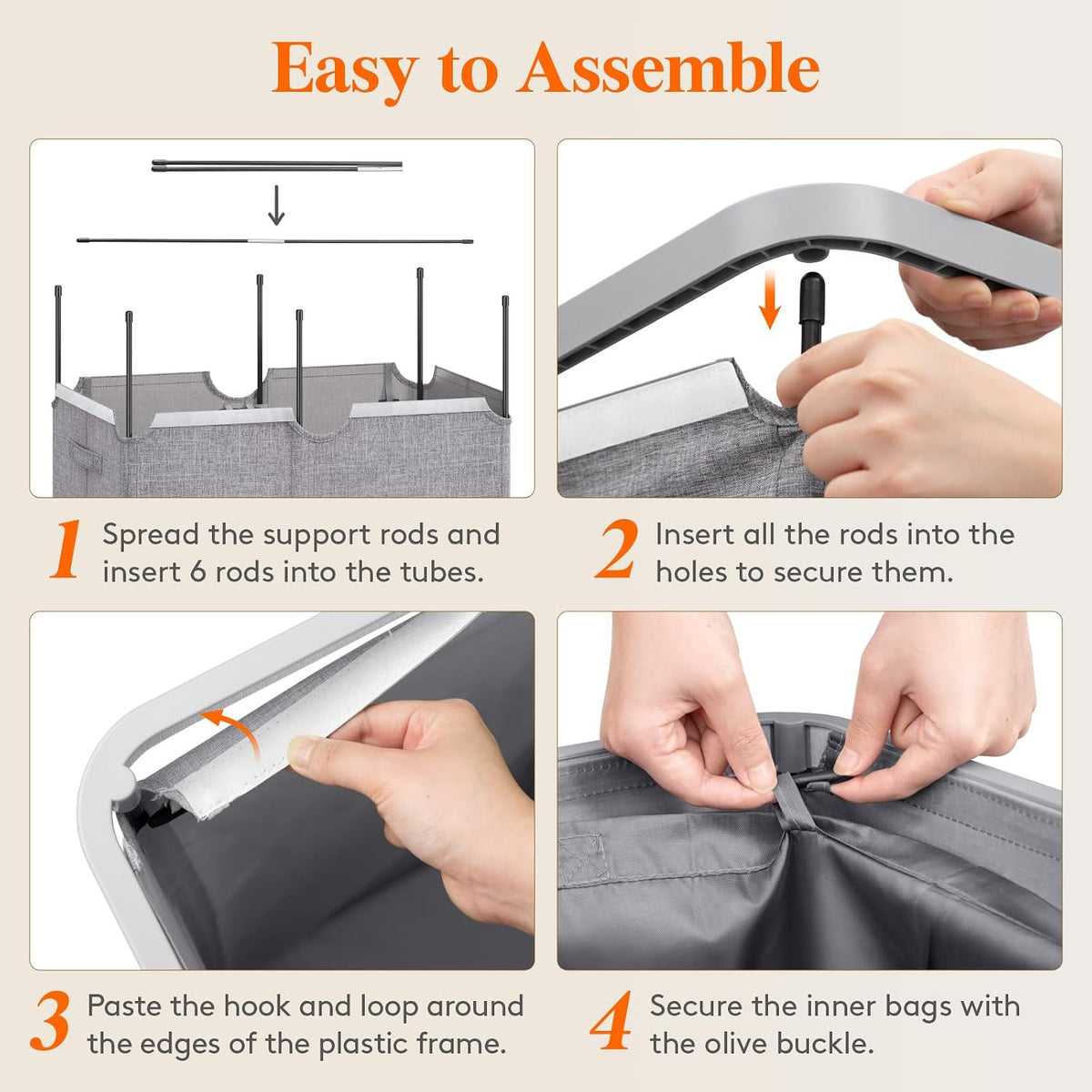 Easy to Assemble

1 Spread the support rods and insert 6 rods into the tubes.

2 Insert all the rods into the holes to secure them.

3 Paste the hook and loop around the edges of the plastic frame.

4 Secure the inner bags with the olive buckle.