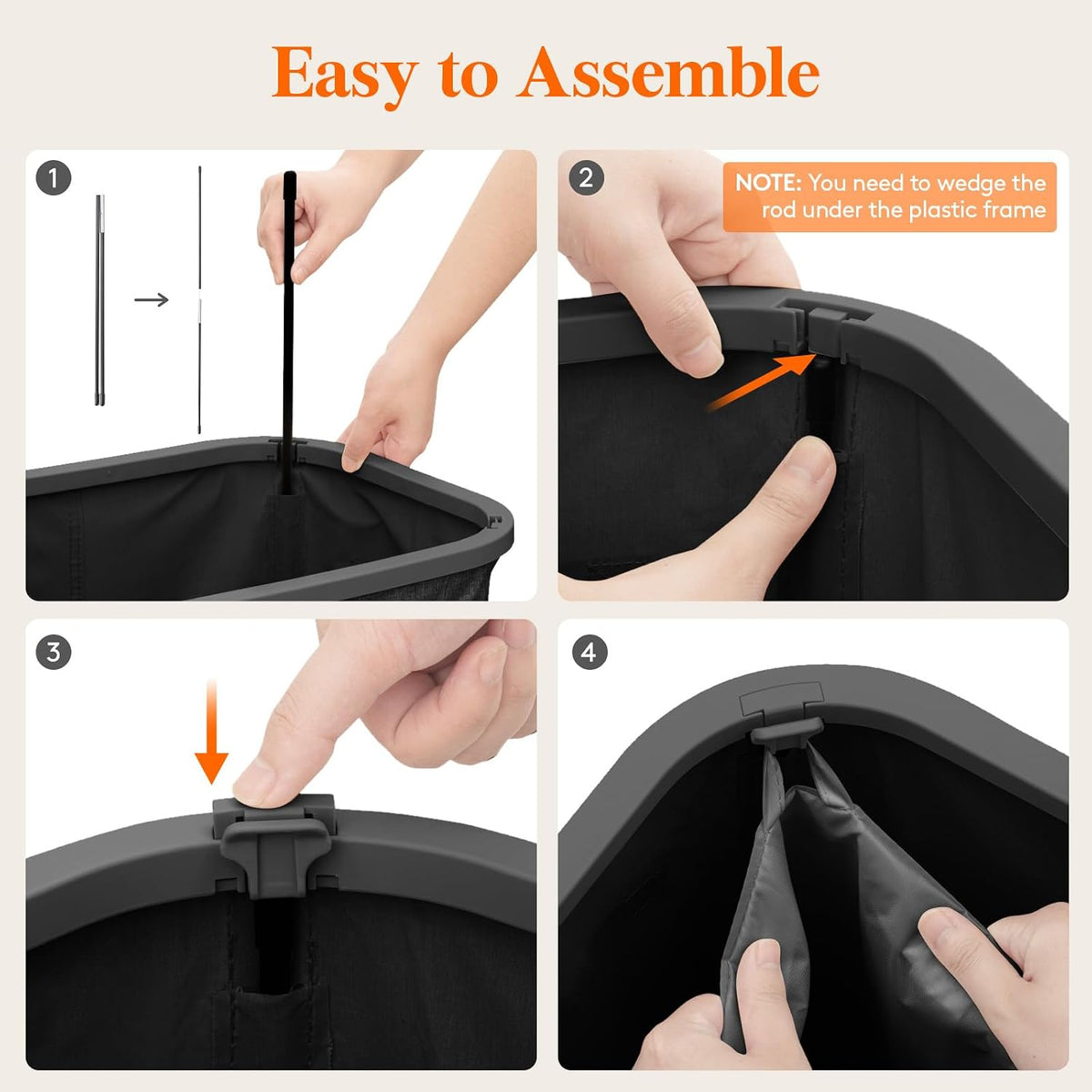 Easy to Assemble

1

2

NOTE: You need to wedge the rod under the plastic frame

3

4