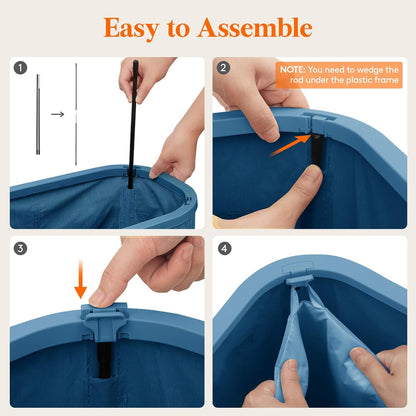 Easy to Assemble

1

2

NOTE: You need to wedge the rod under the plastic frame

3

4