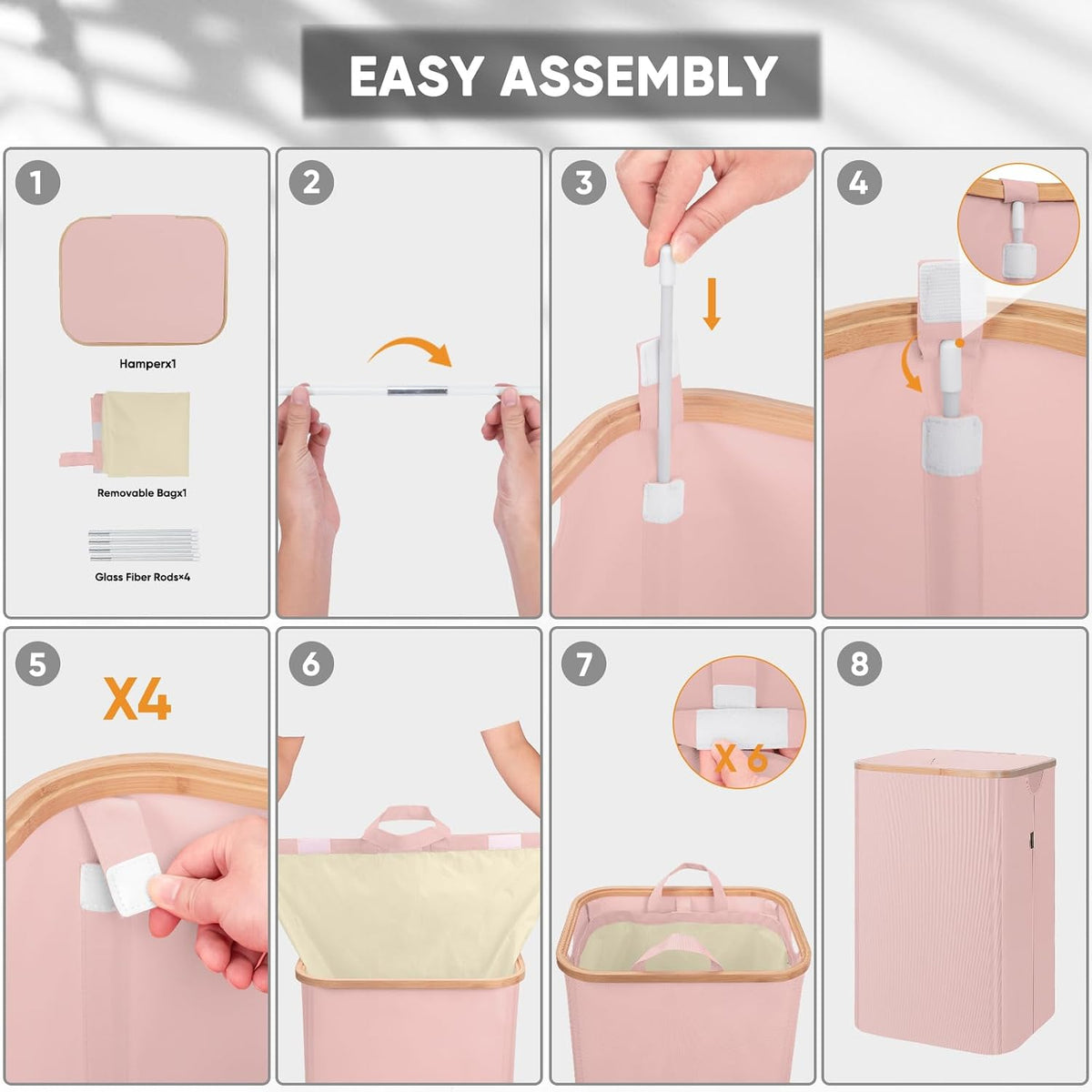 EASY ASSEMBLY

1

Hamperx1

Removable Bagx1

Glass Fiber Rods×4

2

3

4

5

X4

6

7

X 6

8