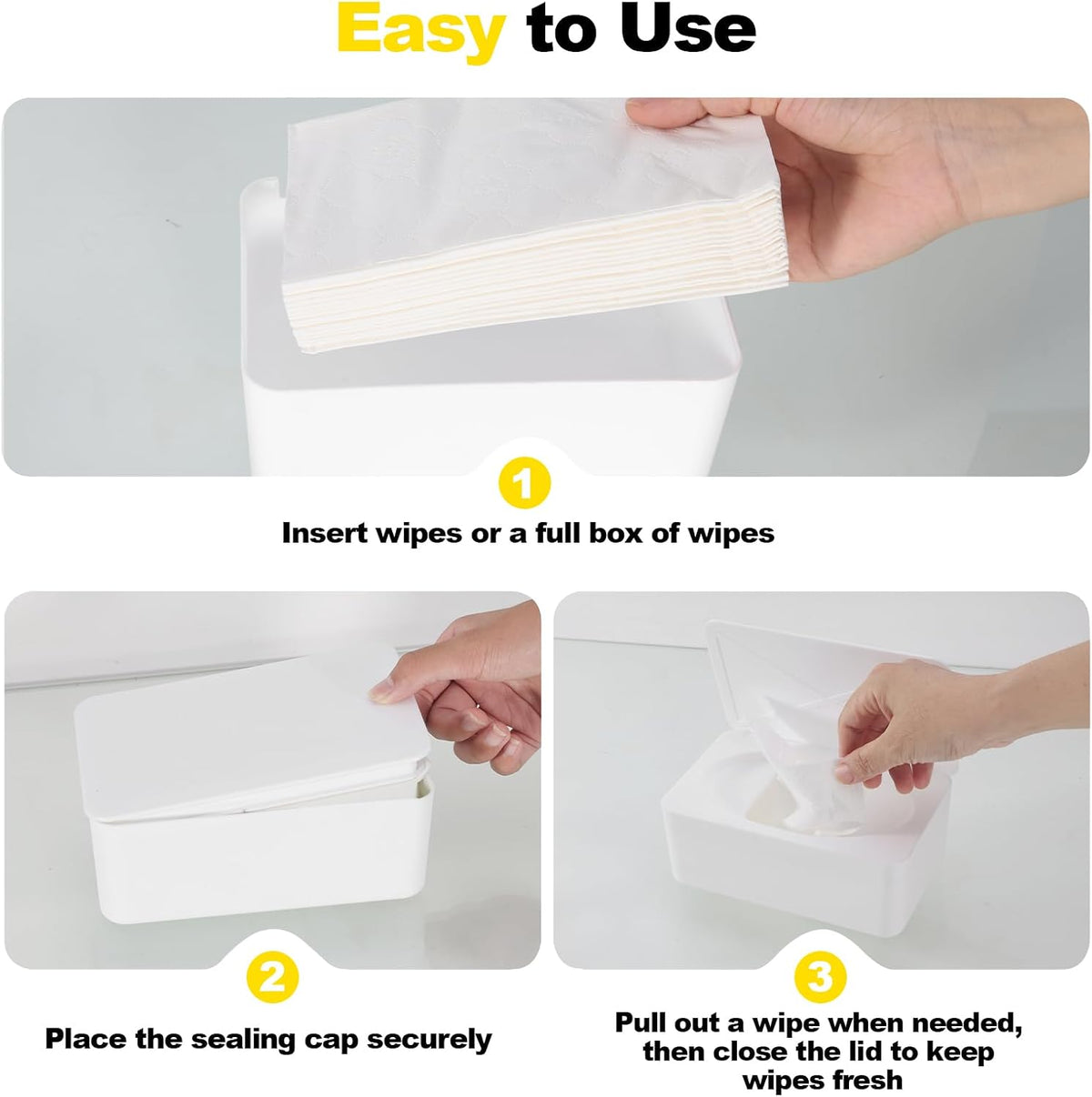 Easy to Use

1

Insert wipes or a full box of wipes

2

Place the sealing cap securely

3

Pull out a wipe when needed, then close the lid to keep wipes fresh