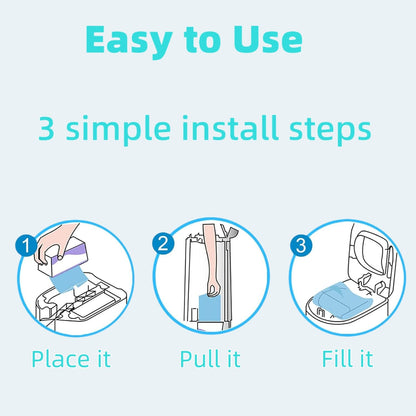 Easy to Use

3 simple install steps

1

Place it

2

Pull it

3

Fill it