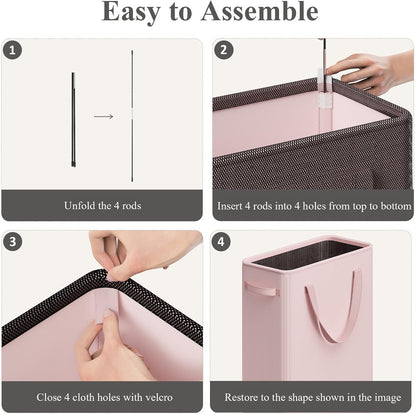 Easy to Assemble

1

Unfold the 4 rods

2

Insert 4 rods into 4 holes from top to bottom

3

Close 4 cloth holes with velcro

4

Restore to the shape shown in the image