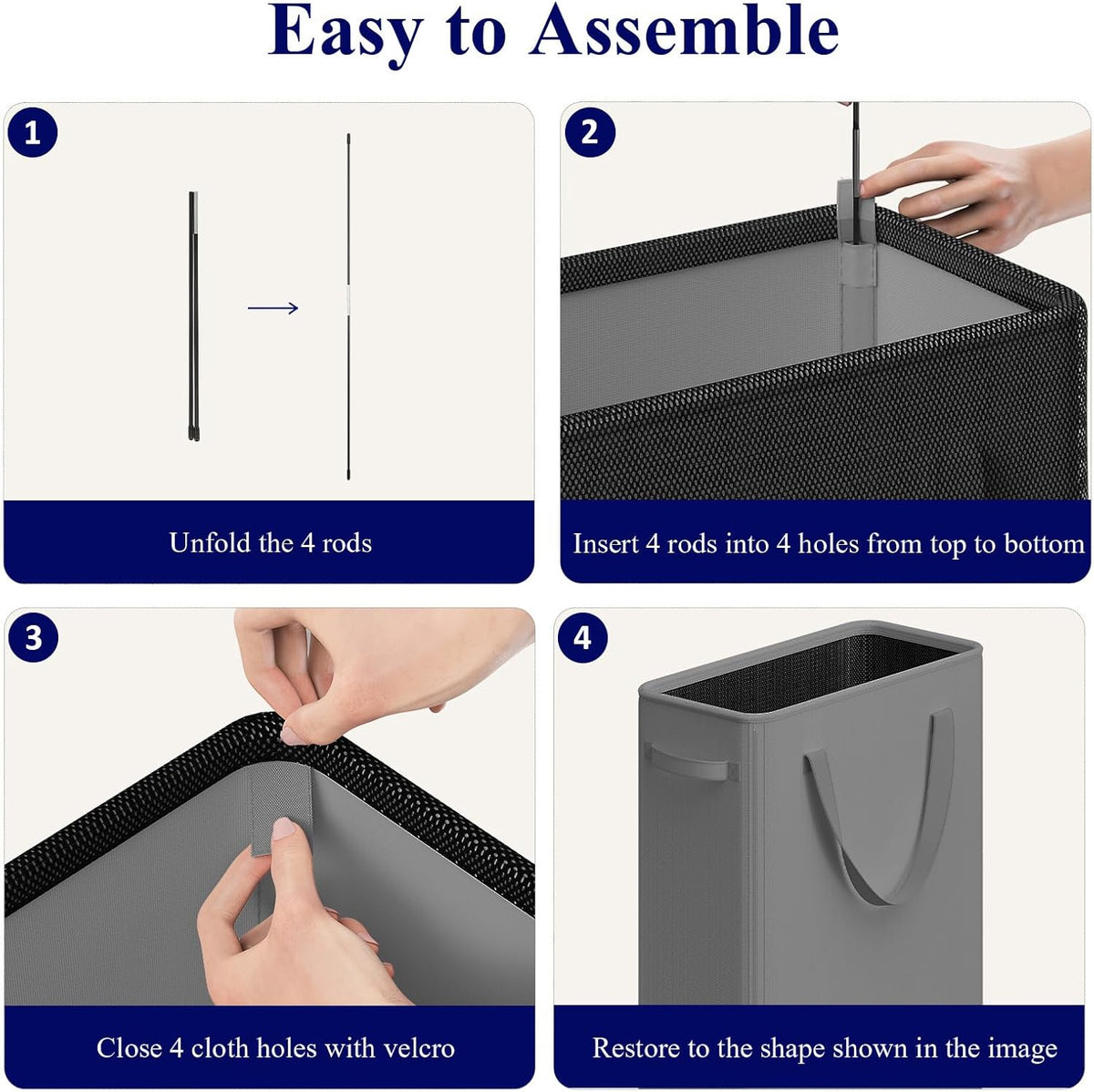 Easy to Assemble

1

Unfold the 4 rods

2

Insert 4 rods into 4 holes from top to bottom

3

Close 4 cloth holes with velcro

4

Restore to the shape shown in the image