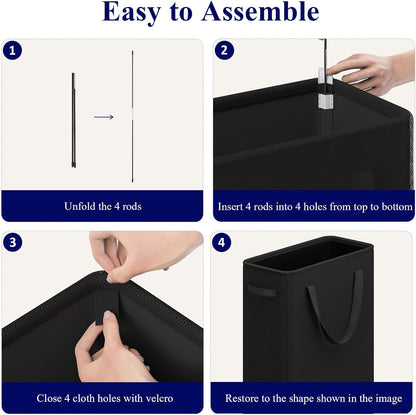 Easy to Assemble

1

Unfold the 4 rods

2

Insert 4 rods into 4 holes from top to bottom

3

Close 4 cloth holes with velcro

4

Restore to the shape shown in the image