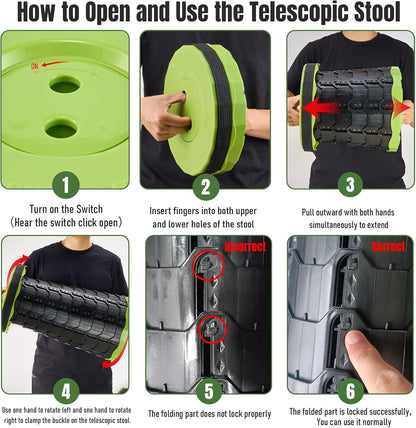 How to Open and Use the Telescopic Stool

ON

1

Turn on the Switch
(Hear the switch click open)

2

Insert fingers into both upper and lower holes of the stool

3

Pull outward with both hands simultaneously to extend

4

Use one hand to rotate left and one hand to rotate right to clamp the buckle on the telescopic stool.

Incorrect

5

The folding part does not lock properly

Correct

6

The folded part is locked successfully, You can use it normally