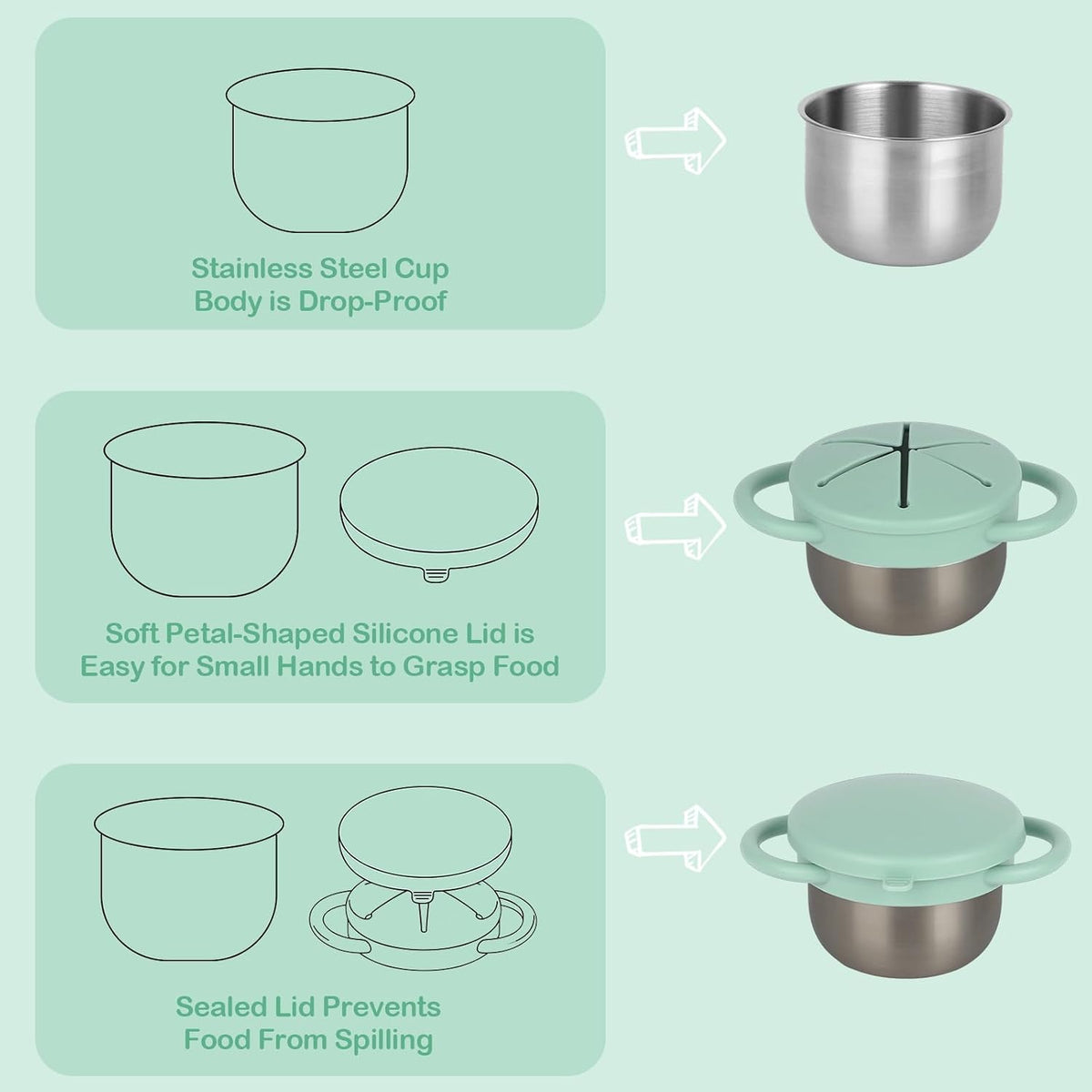 Stainless Steel Cup
Body is Drop-Proof

Soft Petal-Shaped Silicone Lid is
Easy for Small Hands to Grasp Food

Sealed Lid Prevents
Food From Spilling