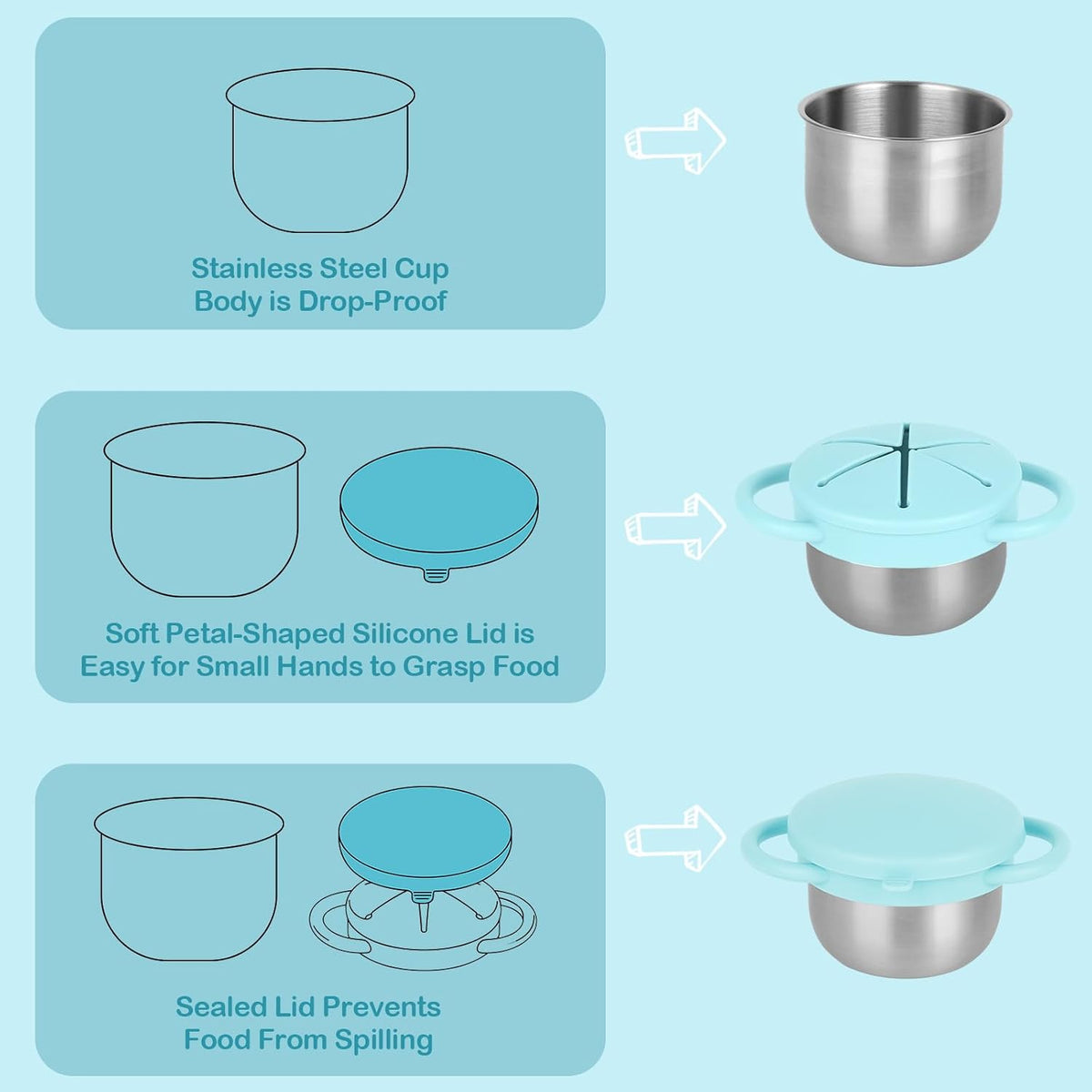 Stainless Steel Cup Body is Drop-Proof

Soft Petal-Shaped Silicone Lid is Easy for Small Hands to Grasp Food

Sealed Lid Prevents Food From Spilling