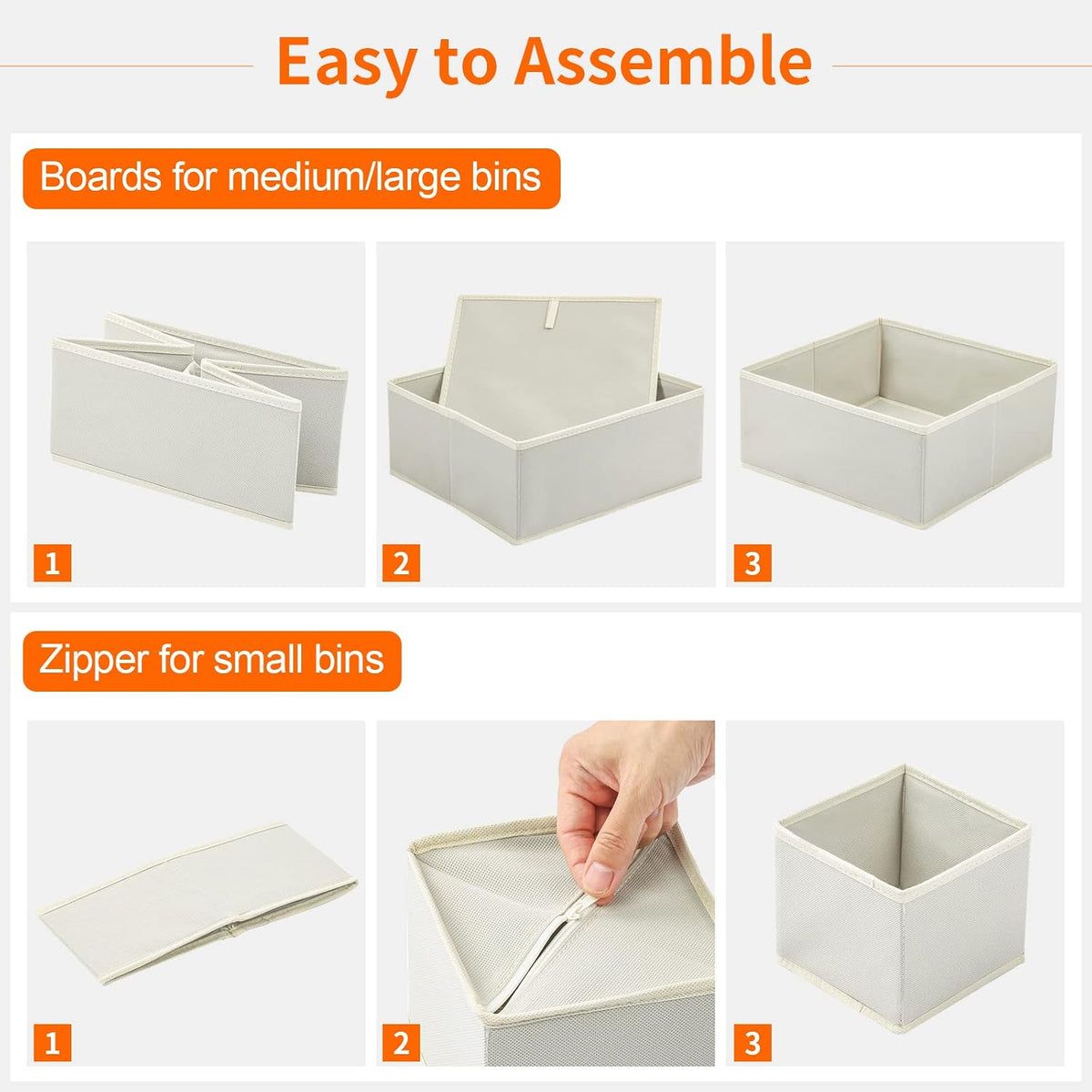 Easy to Assemble

Boards for medium/large bins

1

2

3

Zipper for small bins

1

2

3