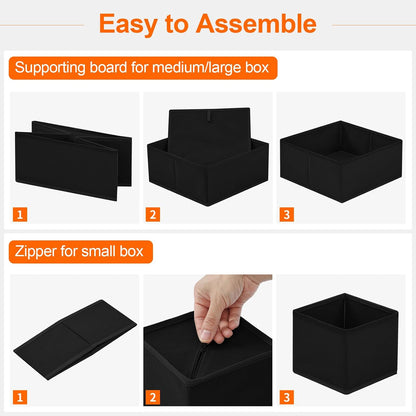 Easy to Assemble

Supporting board for medium/large box

1

2

3

Zipper for small box

1

2

3