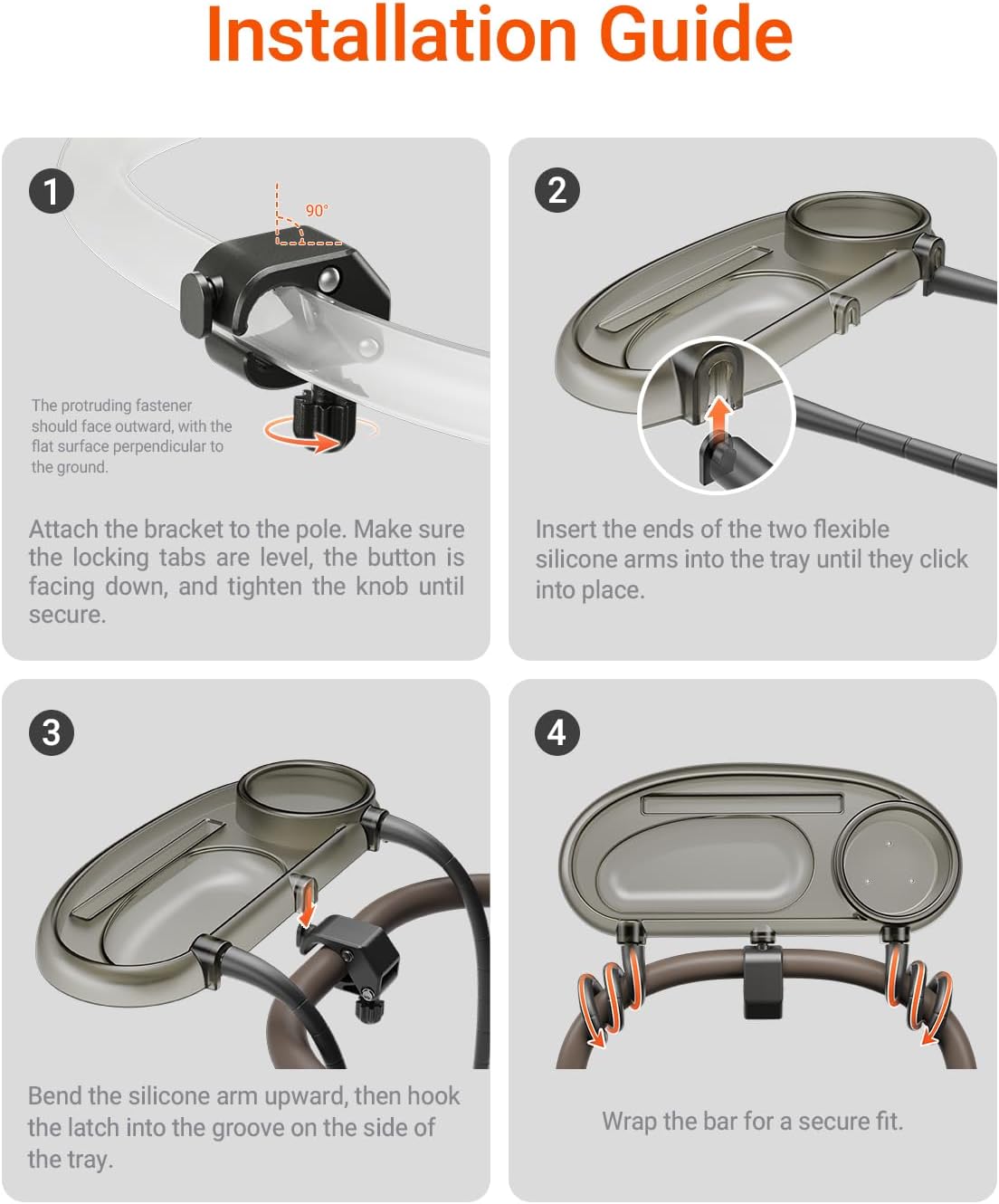 Installation Guide

1

90°

The protruding fastener should face outward, with the flat surface perpendicular to the ground.

Attach the bracket to the pole. Make sure the locking tabs are level, the button is facing down, and tighten the knob until secure.

2

Insert the ends of the two flexible silicone arms into the tray until they click into place.

3

Bend the silicone arm upward, then hook the latch into the groove on the side of the tray.

4

Wrap the bar for a secure fit.