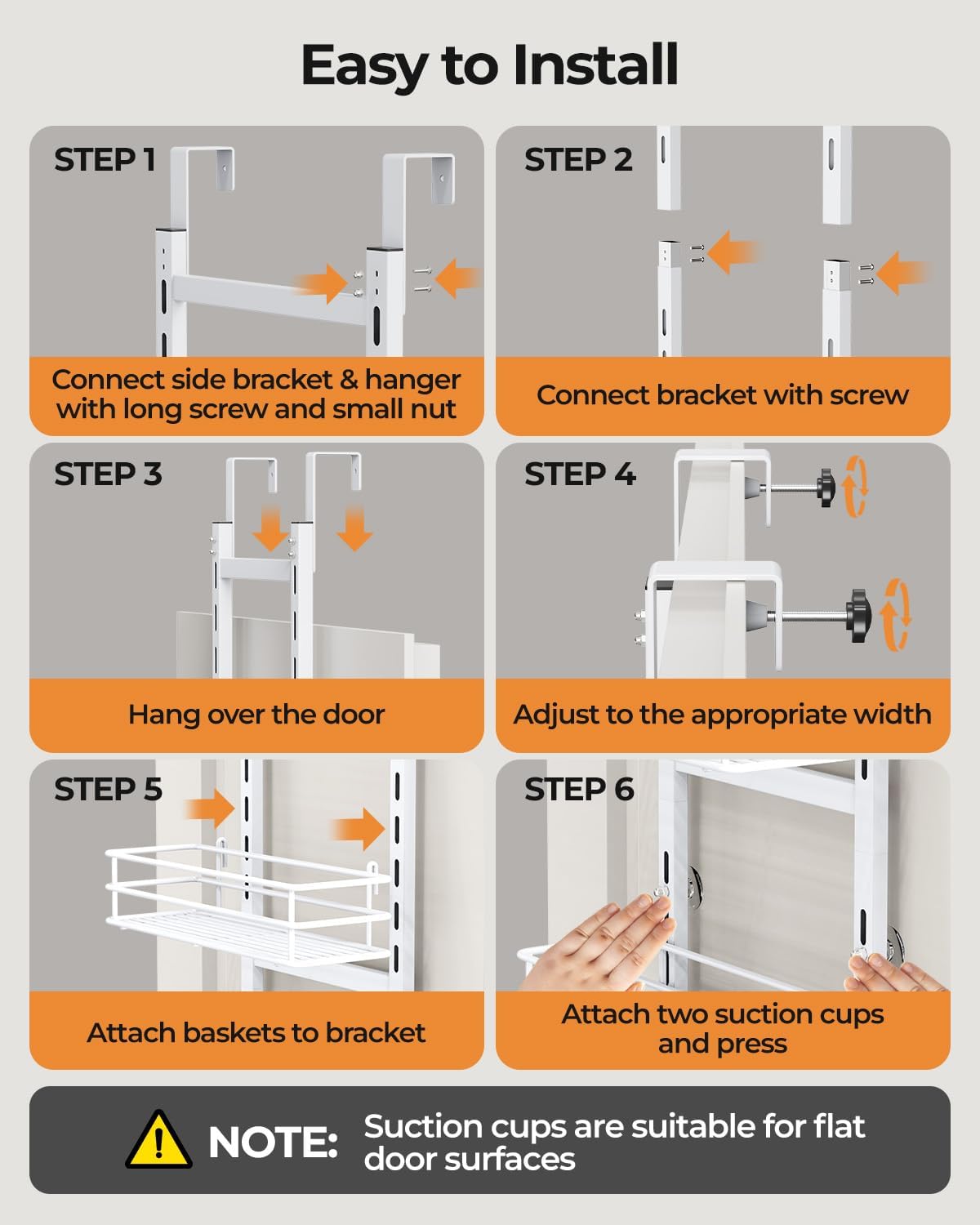 Easy to Install

STEP 1

Connect side bracket & hanger with long screw and small nut

STEP 2

Connect bracket with screw

STEP 3

Hang over the door

STEP 4

Adjust to the appropriate width

STEP 5

Attach baskets to bracket

STEP 6

Attach two suction cups and press

NOTE: Suction cups are suitable for flat door surfaces