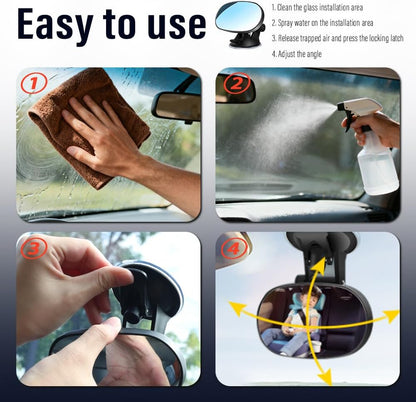 Easy to use

1. Clean the glass installation area
2. Spray water on the installation area
3. Release trapped air and press the locking latch
4. Adjust the angle

1

2

3

4