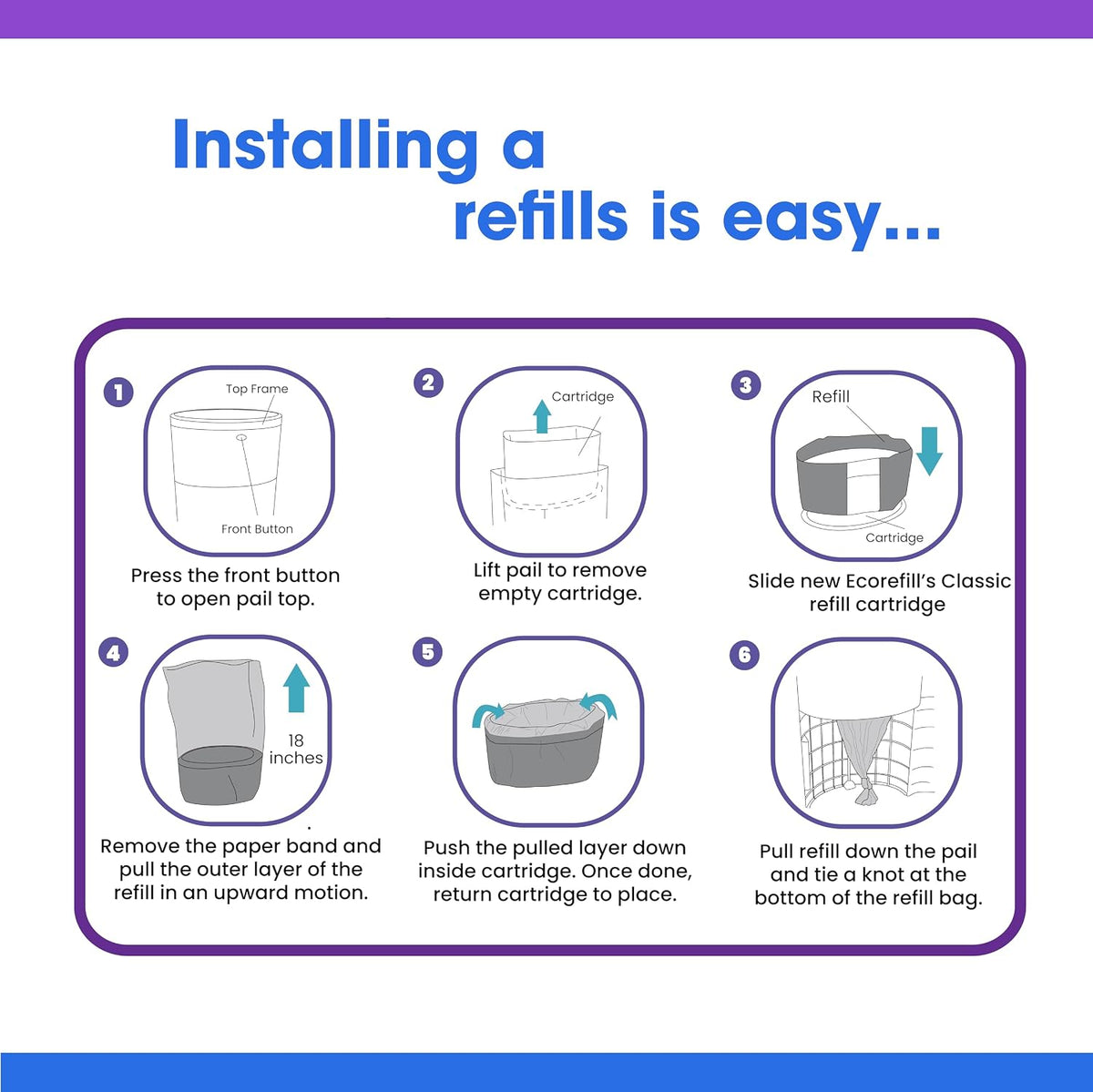 Installing a refills is easy...

1

Top Frame

Front Button

Press the front button to open pail top.

2

Cartridge

Lift pail to remove empty cartridge.

3

Refill

Cartridge

Slide new Ecorefill's Classic refill cartridge

4

18 inches

Remove the paper band and pull the outer layer of the refill in an upward motion.

5

Push the pulled layer down inside cartridge. Once done, return cartridge to place.

6

Pull refill down the pail and tie a knot at the bottom of the refill bag.