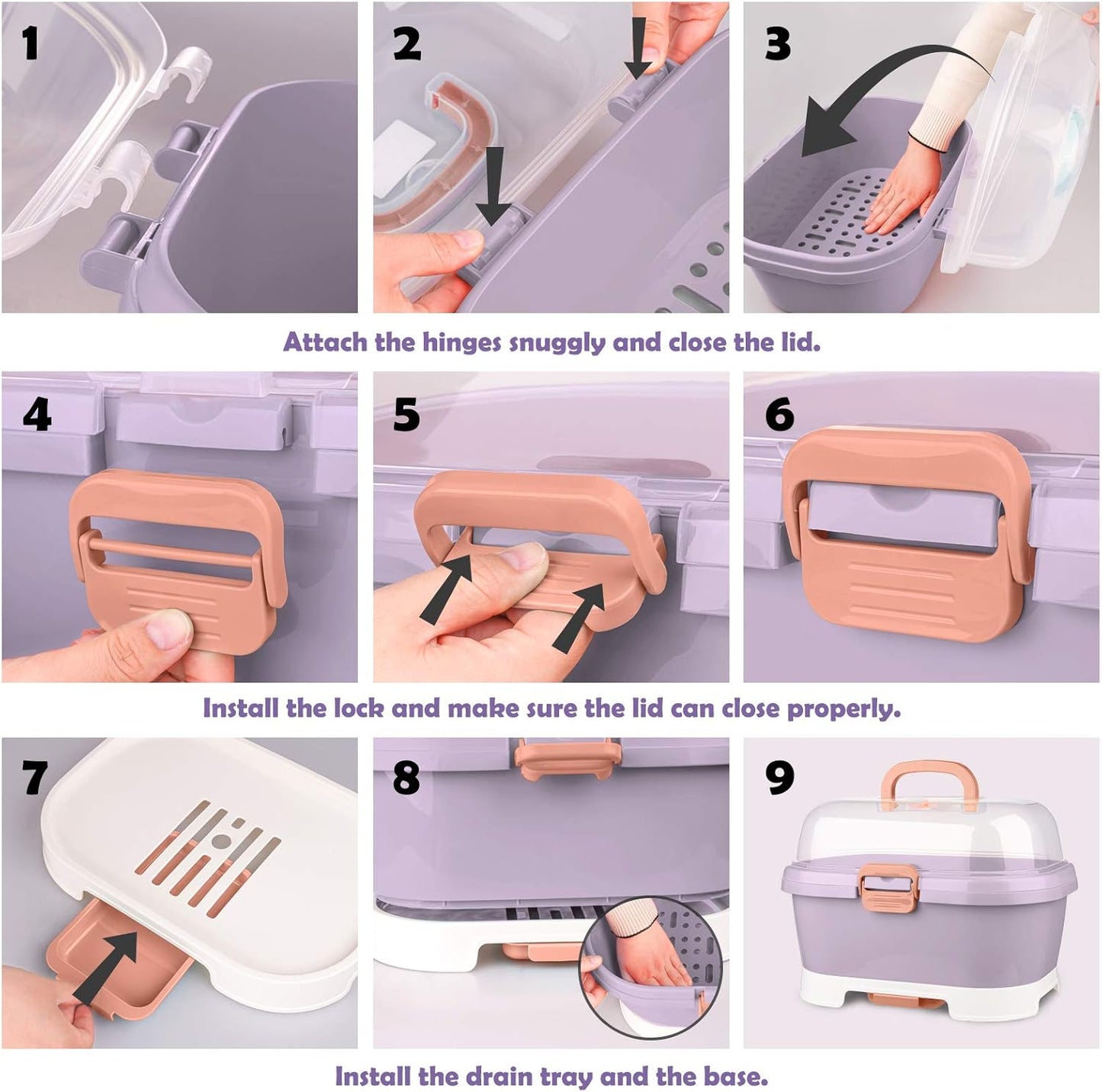 1

2

3

Attach the hinges snuggly and close the lid.

4

5

6

Install the lock and make sure the lid can close properly.

7

8

9

Install the drain tray and the base.